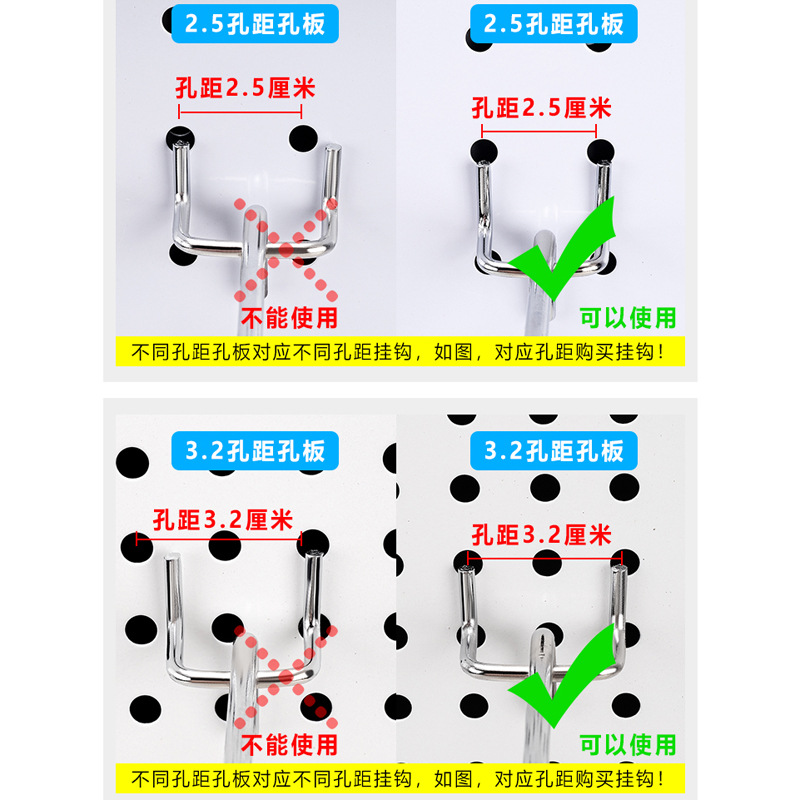 2.5孔距孔板

孔距2.5厘米

不能使用

2.5孔距孔板

孔距2.5厘米

可以使用

不同孔距孔板对应不同孔距挂钩，如图，对应孔距购买挂钩！

3.2孔距孔板

孔距3.2厘米

不能使用

3.2孔距孔板

孔距3.2厘米

可以使用

不同孔距孔板对应不同孔距挂钩，如图，对应孔距购买挂钩！