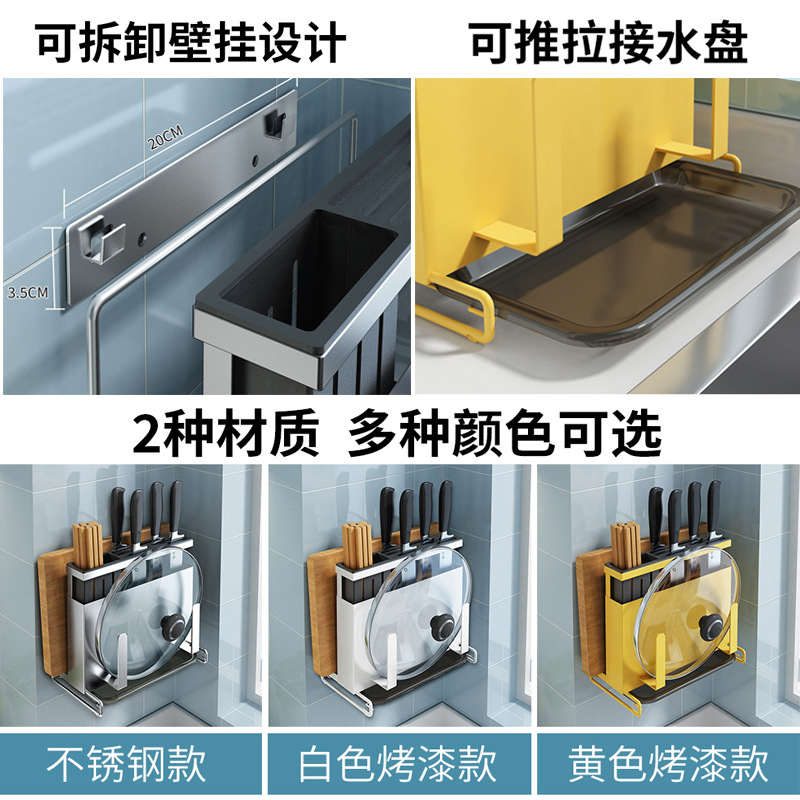 可拆卸壁挂设计

可推拉接水盘

20CM

3.5CM

2种材质 多种颜色可选

不锈钢款

白色烤漆款

黄色烤漆款