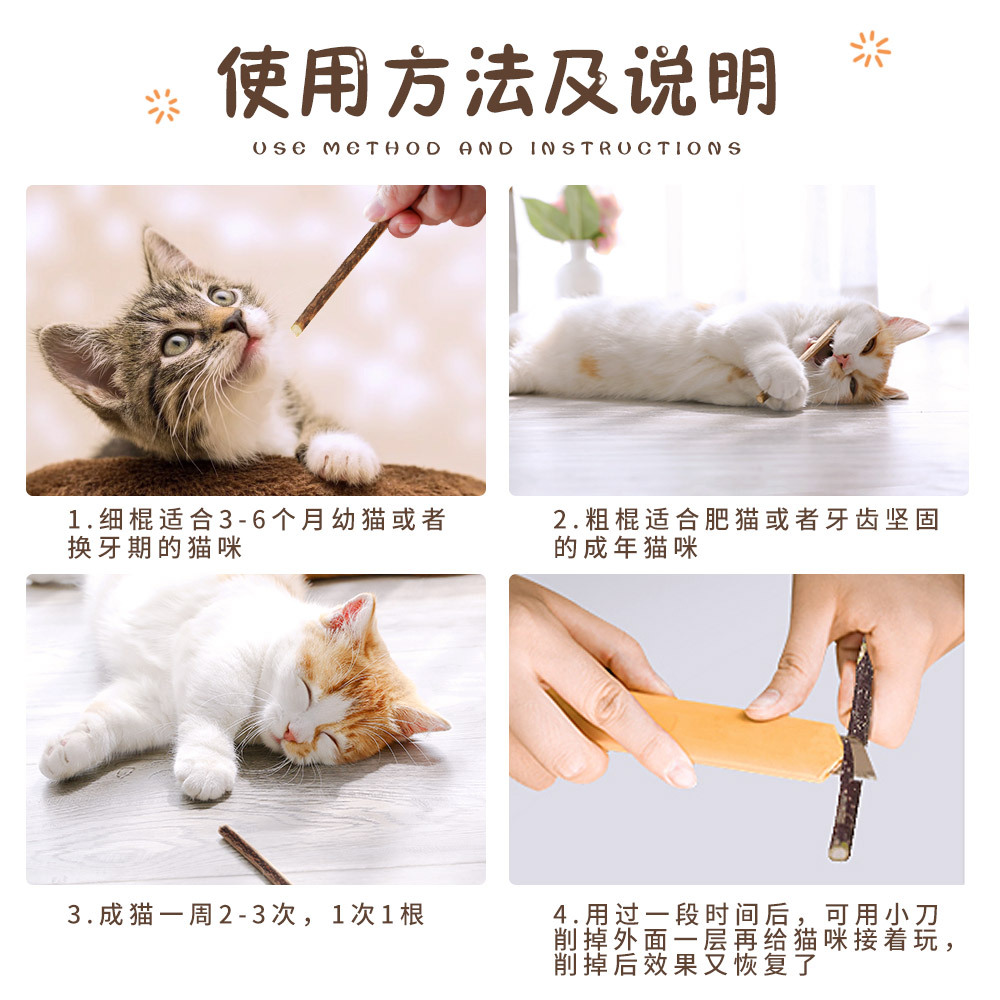 使用方法及说明

USE METHOD AND INSTRUCTIONS

1.细棍适合3-6个月幼猫或者换牙期的猫咪

2.粗棍适合肥猫或者牙齿坚固的成年猫咪

3.成猫一周2-3次，1次1根

4.用过一段时间后，可用小刀削掉外面一层再给猫咪接着玩，削掉后效果又恢复了