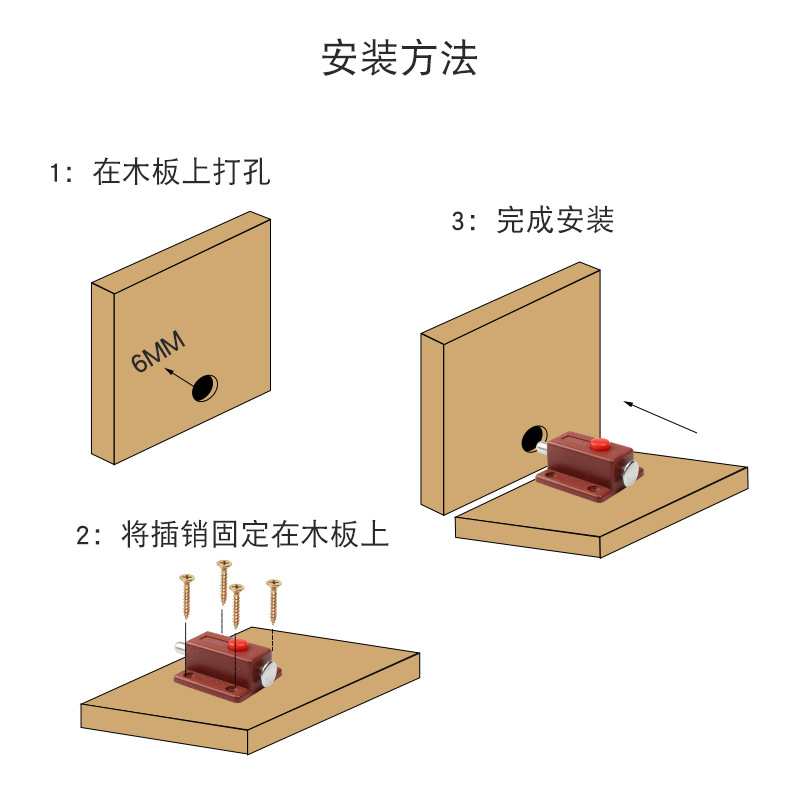 安装方法

1：在木板上打孔

6MM

3：完成安装

2：将插销固定在木板上