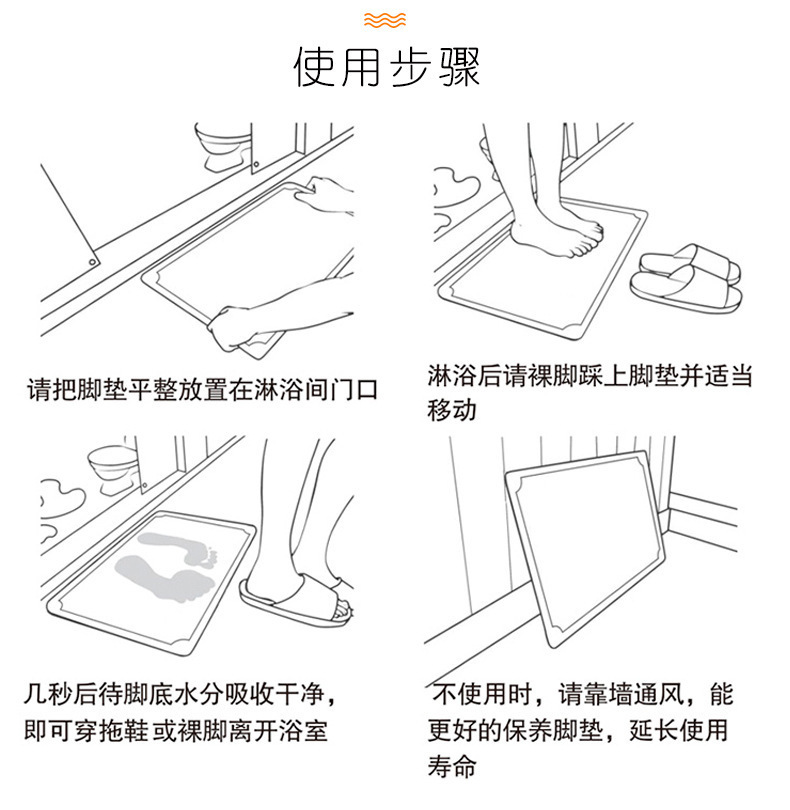 使用步骤

请把脚垫平整放置在淋浴间门口

淋浴后请裸脚踩上脚垫并适当移动

几秒后待脚底水分吸收干净，即可穿拖鞋或裸脚离开浴室

不使用时，请靠墙通风，能更好的保养脚垫，延长使用寿命