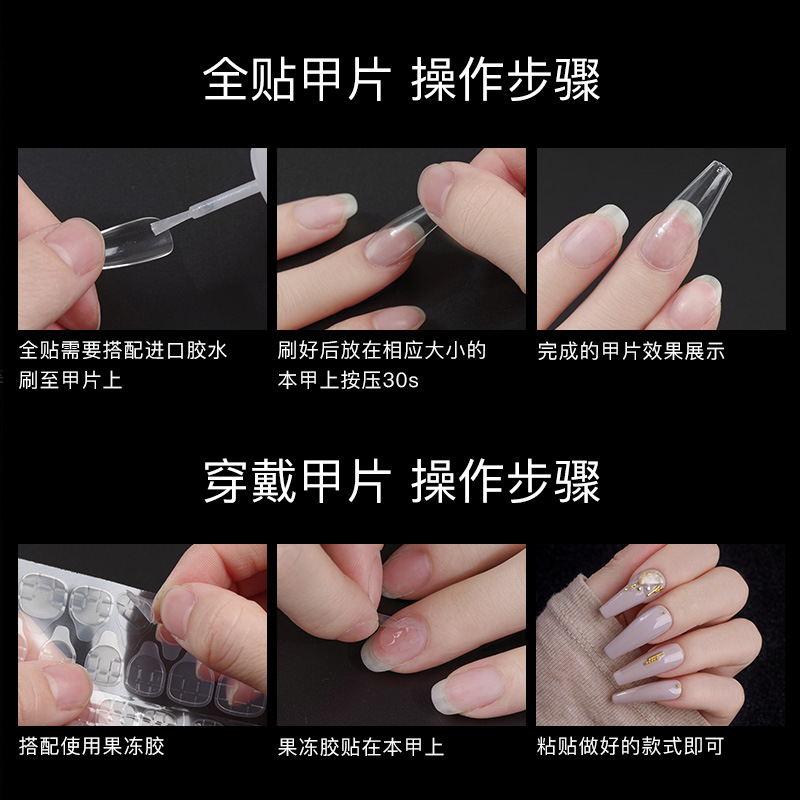 全贴甲片 操作步骤

全贴需要搭配进口胶水刷至甲片上

刷好后放在相应大小的本甲上按压30s

完成的甲片效果展示

穿戴甲片 操作步骤

搭配使用果冻胶

果冻胶贴在本甲上

粘贴做好的款式即可