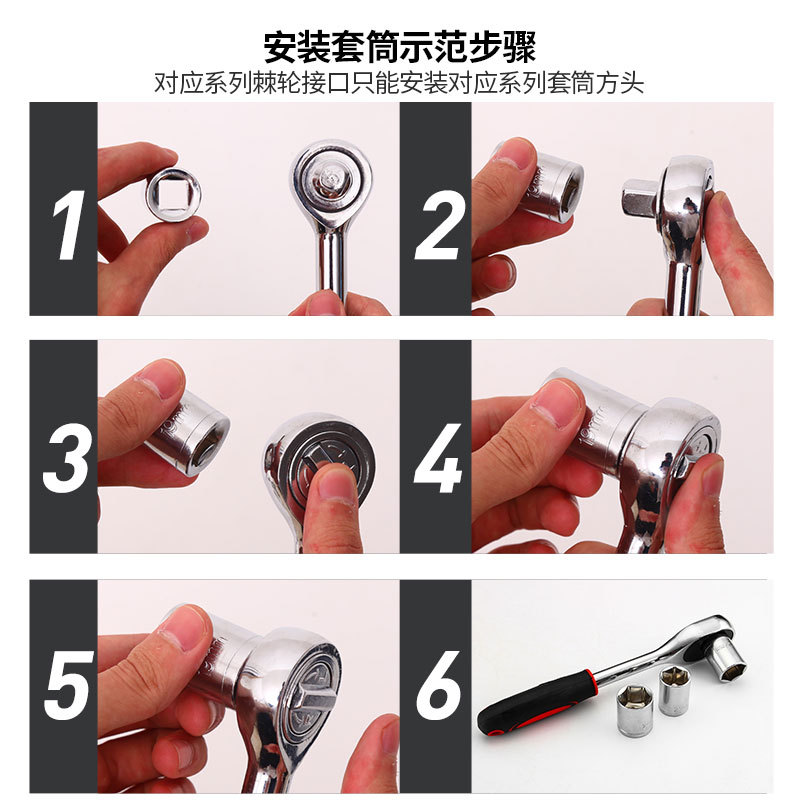 安装套筒示范步骤
对应系列棘轮接口只能安装对应系列套筒方头

1

2

3

4

5

6