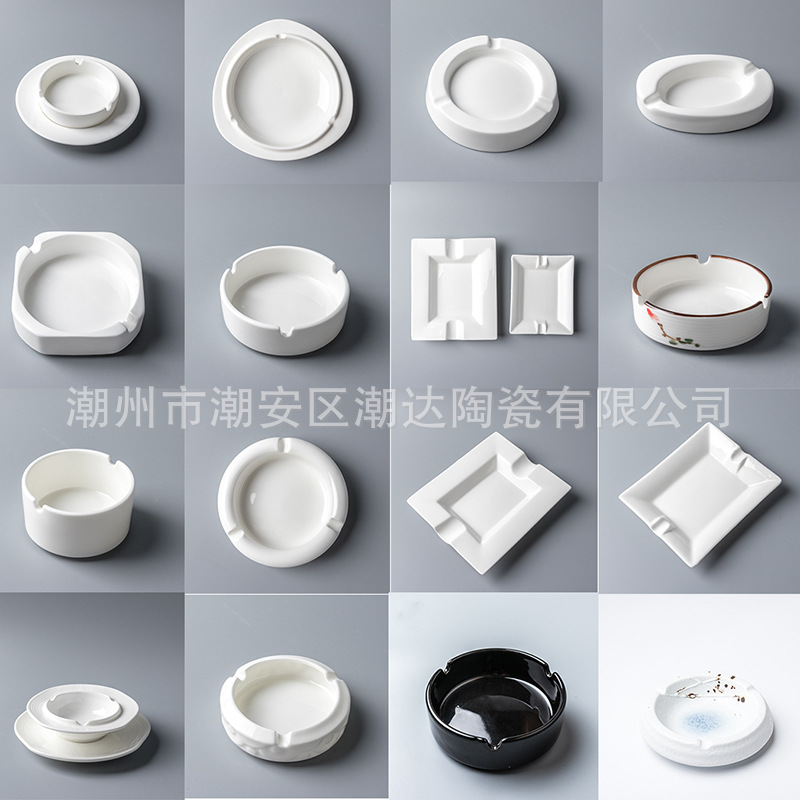 潮州市潮安区潮达陶瓷有限公司