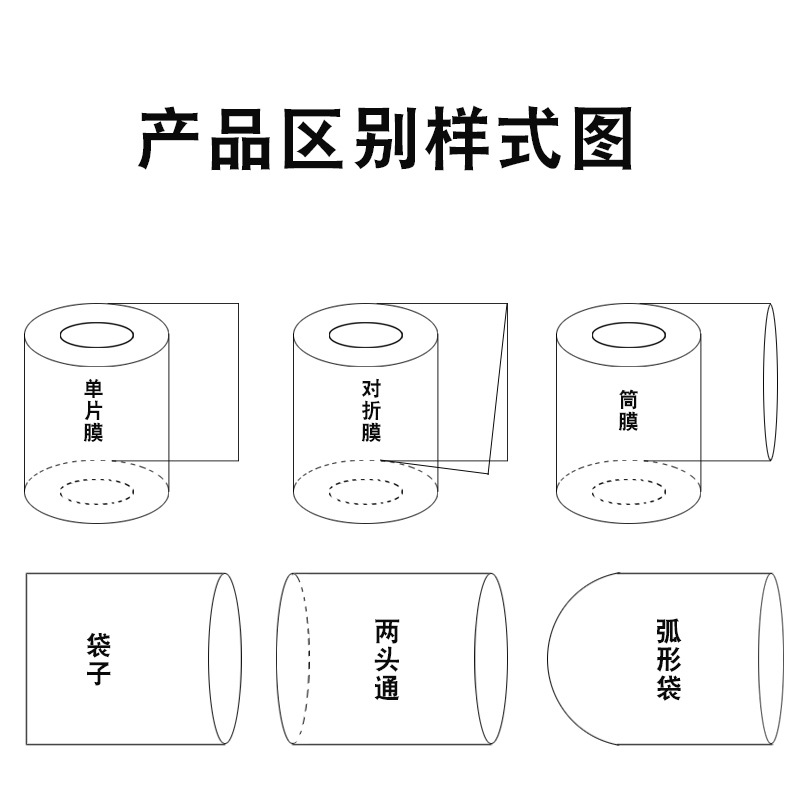 产品区别样式图

单片膜

对折膜

筒膜

袋子

两头通

弧形袋