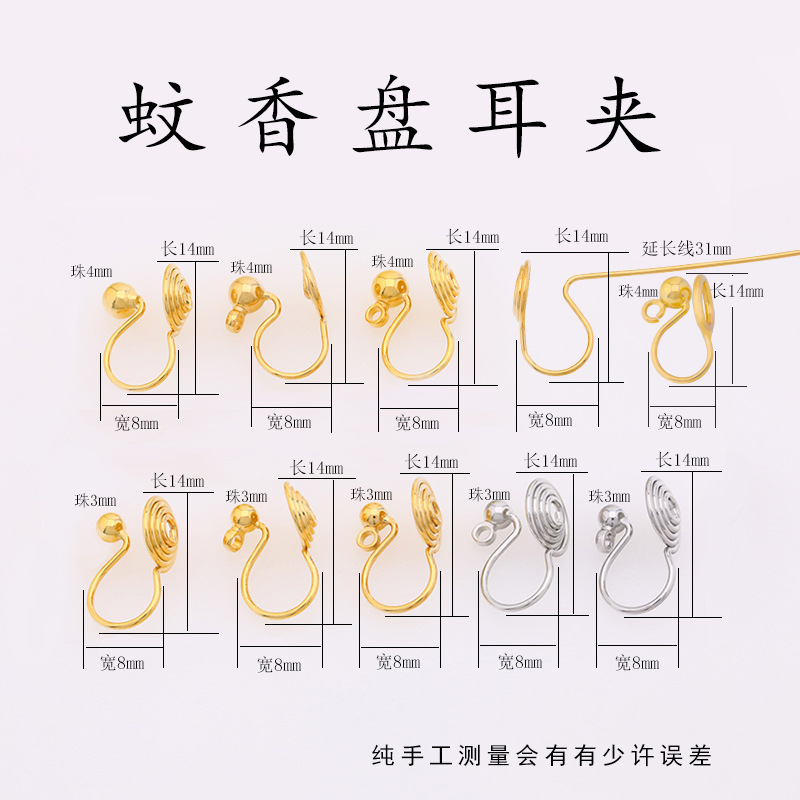 蚊香盘耳夹

珠4mm
长14mm
宽8mm

珠4mm
长14mm
宽8mm

珠4mm
长14mm
宽8mm

长14mm
宽8mm

延长线31mm
珠4mm
长14mm
宽8mm

珠3mm
长14mm
宽8mm

珠3mm
长14mm
宽8mm

珠3mm
长14mm
宽8mm

珠3mm
长14mm
宽8mm

珠3mm
长14mm
宽8mm

纯手工测量会有有少许误差