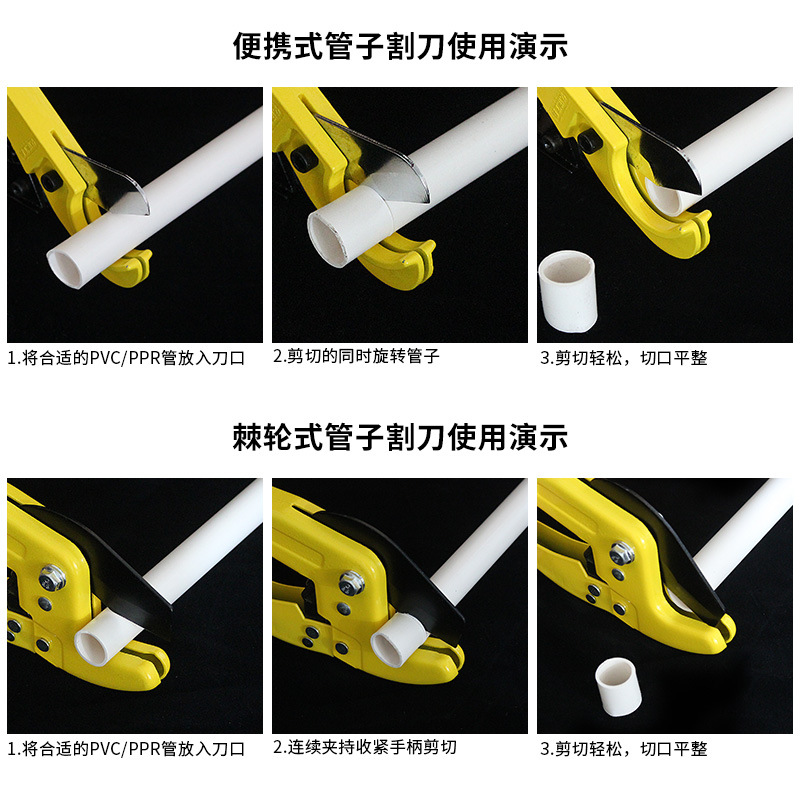 便携式管子割刀使用演示

1.将合适的PVC/PPR管放入刀口

2.剪切的同时旋转管子

3.剪切轻松，切口平整

棘轮式管子割刀使用演示

1.将合适的PVC/PPR管放入刀口

2.连续夹持收紧手柄剪切

3.剪切轻松，切口平整