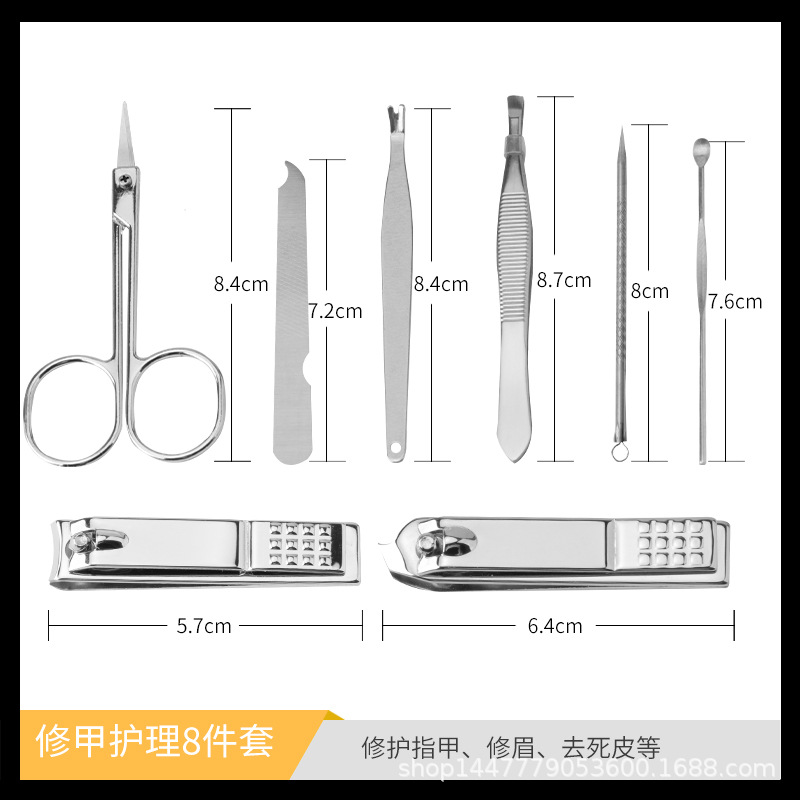 8.4cm

7.2cm

8.4cm

8.7cm

8cm

7.6cm

5.7cm

6.4cm

修甲护理8件套

修护指甲、修眉、去死皮等

shop1447779053600.1688.com