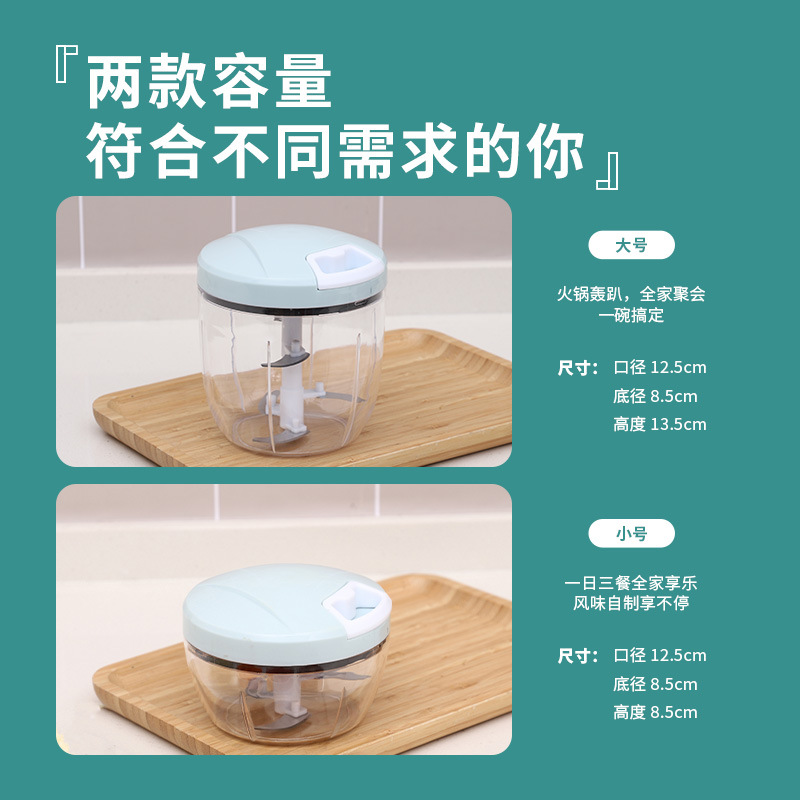 『两款容量
符合不同需求的你』

大号

火锅轰趴，全家聚会
一碗搞定

尺寸： 口径 12.5cm
底径 8.5cm
高度 13.5cm

小号

一日三餐全家享乐
风味自制享不停

尺寸： 口径 12.5cm
底径 8.5cm
高度 8.5cm