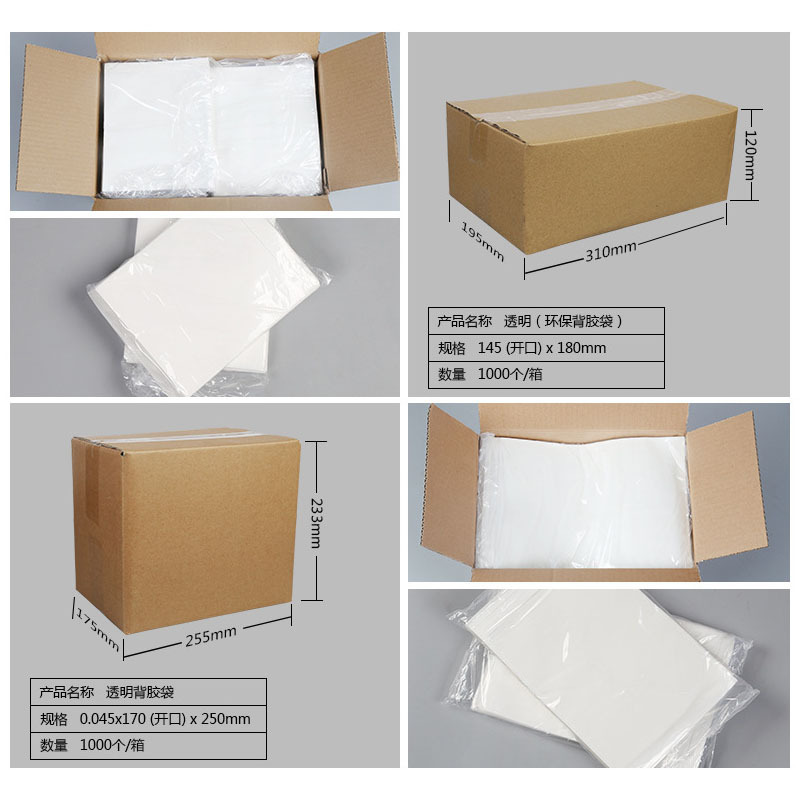 120mm
195mm
310mm

| 产品名称 透明（环保背胶袋） |
|---|
| 规格 145 (开口) x 180mm |
| 数量 1000个/箱 |

233mm
175mm
255mm

| 产品名称 透明背胶袋 |
|---|
| 规格 0.045x170 (开口) x 250mm |
| 数量 1000个/箱 |