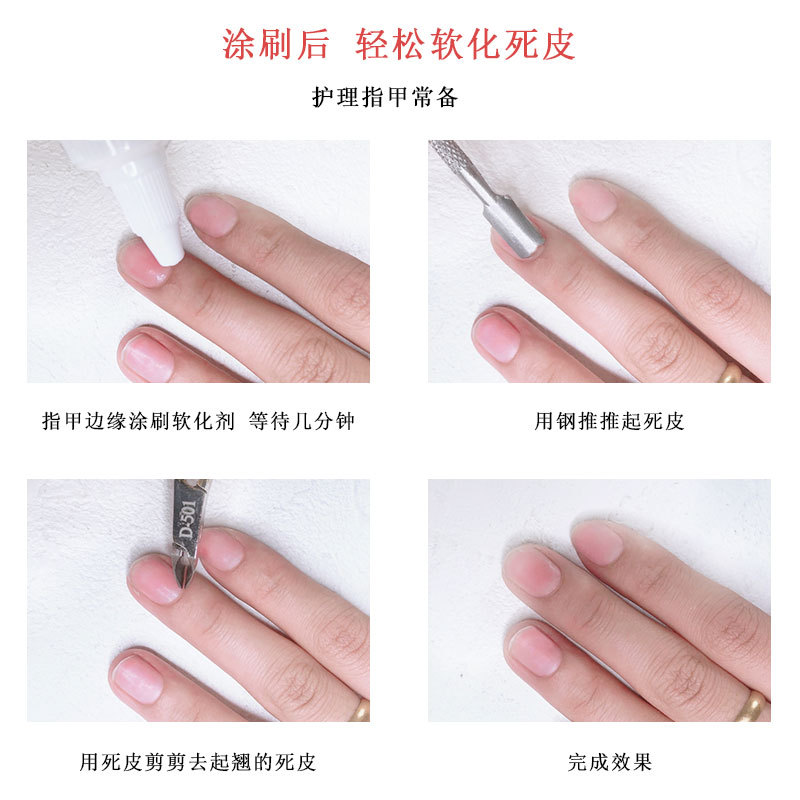 涂刷后 轻松软化死皮

护理指甲常备

指甲边缘涂刷软化剂 等待几分钟

用钢推推起死皮

D-501

用死皮剪剪去起翘的死皮

完成效果