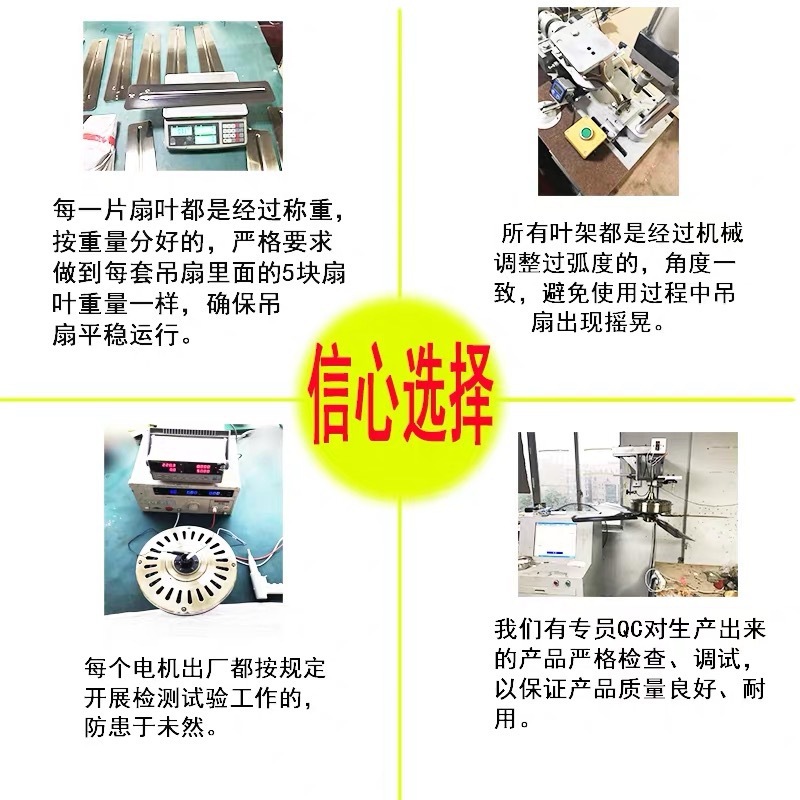 每一片扇叶都是经过称重，按重量分好的，严格要求做到每套吊扇里面的5块扇叶重量一样，确保吊扇平稳运行。

所有叶架都是经过机械调整过弧度的，角度一致，避免使用过程中吊扇出现摇晃。

信心选择

每个电机出厂都按规定开展检测试验工作的，防患于未然。

我们有专员QC对生产出来的产品严格检查、调试，以保证产品质量良好、耐用。