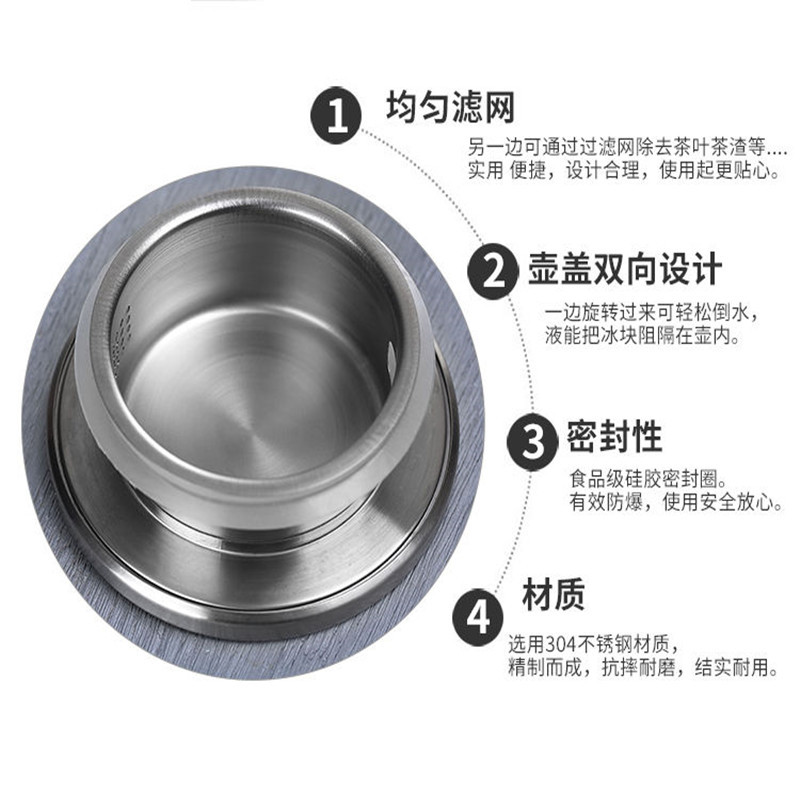 1 均匀滤网

另一边可通过过滤网除去茶叶茶渣等....
实用 便捷，设计合理，使用起更贴心。

2 壶盖双向设计

一边旋转过来可轻松倒水，
液能把冰块阻隔在壶内。

3 密封性

食品级硅胶密封圈。
有效防爆，使用安全放心。

4 材质

选用304不锈钢材质，
精制而成，抗摔耐磨，结实耐用。