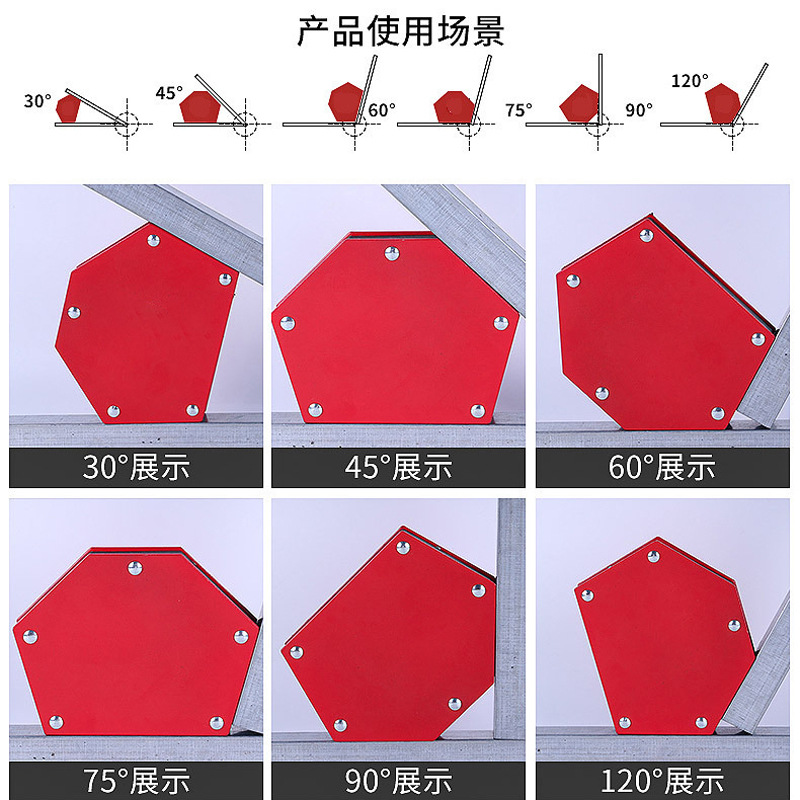 产品使用场景

30°
45°
60°
75°
90°
120°

30°展示
45°展示
60°展示
75°展示
90°展示
120°展示