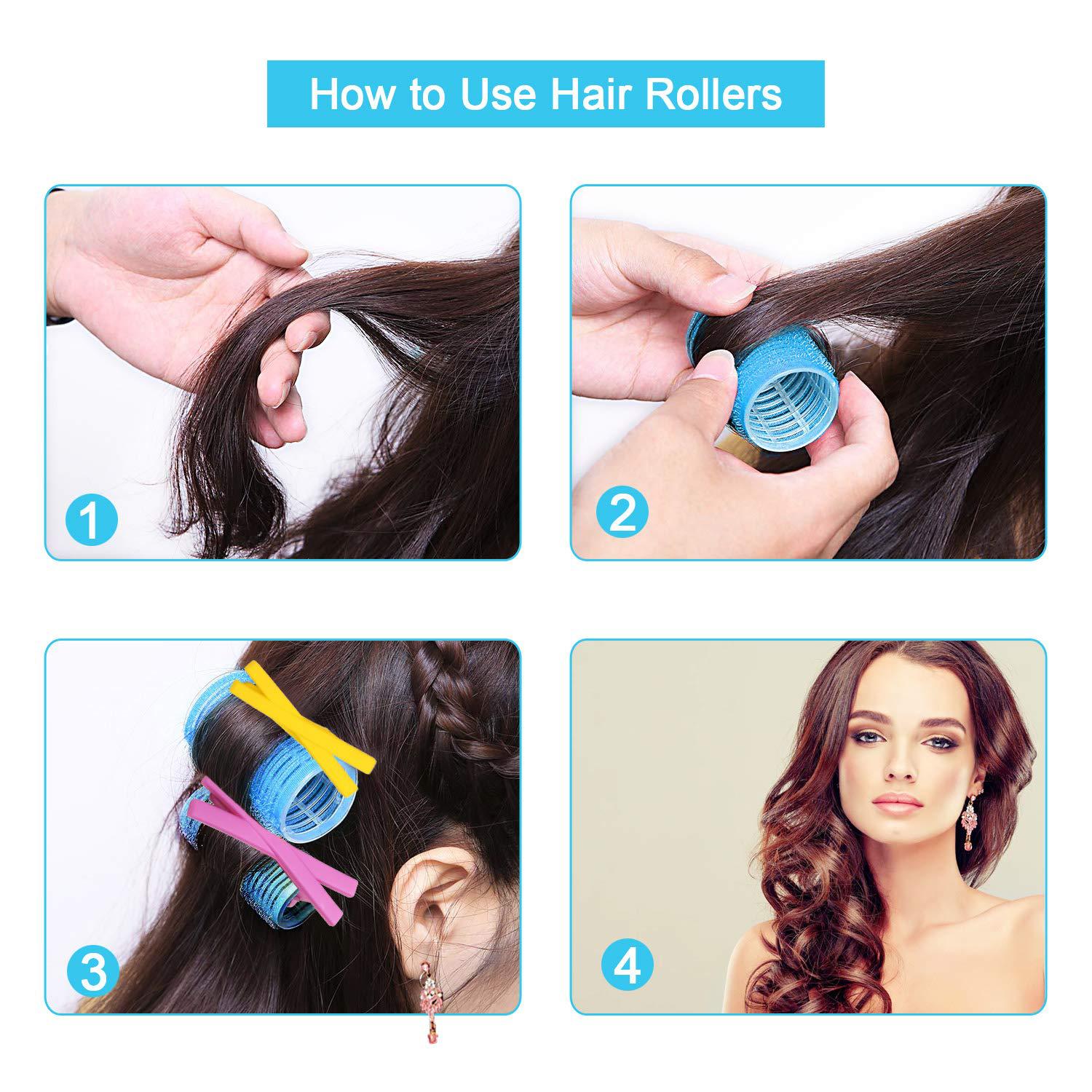 How to Use Hair Rollers

1

2

3

4