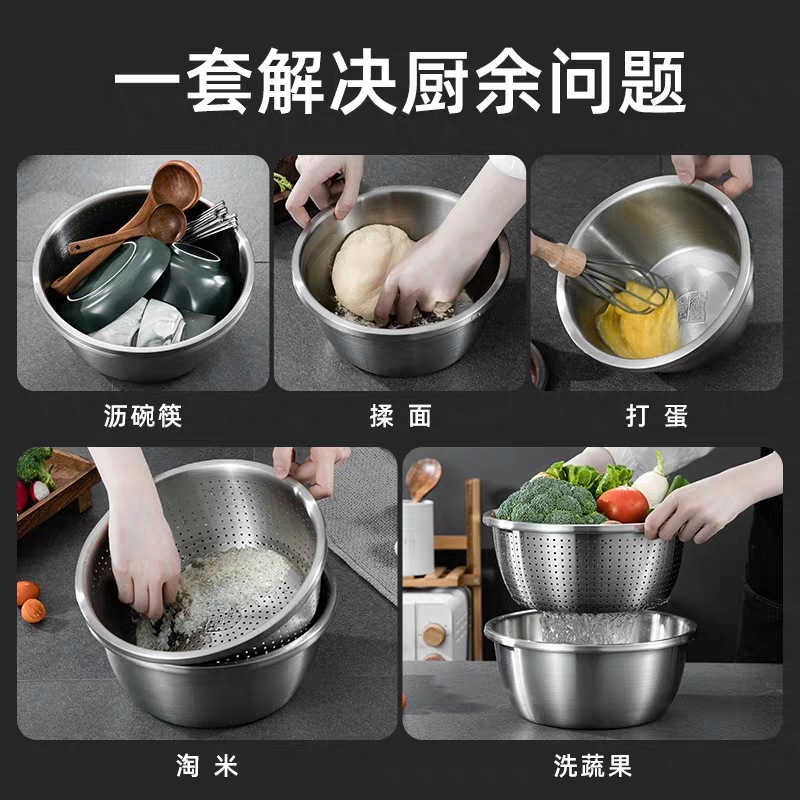 一套解决厨余问题

沥碗筷

揉 面

打 蛋

淘 米

洗蔬果