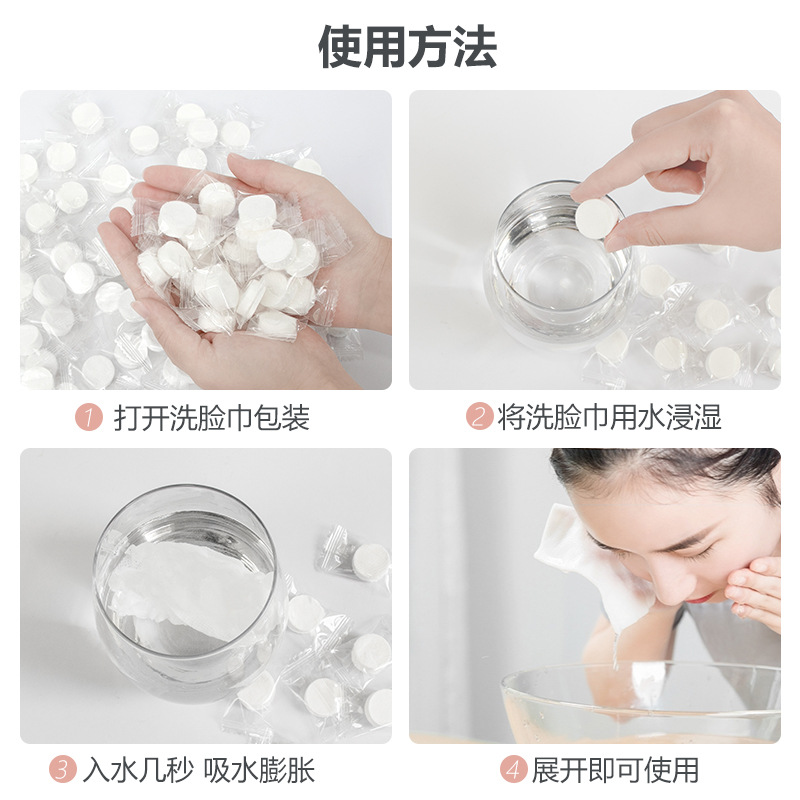 使用方法

1 打开洗脸巾包装

2 将洗脸巾用水浸湿

3 入水几秒 吸水膨胀

4 展开即可使用