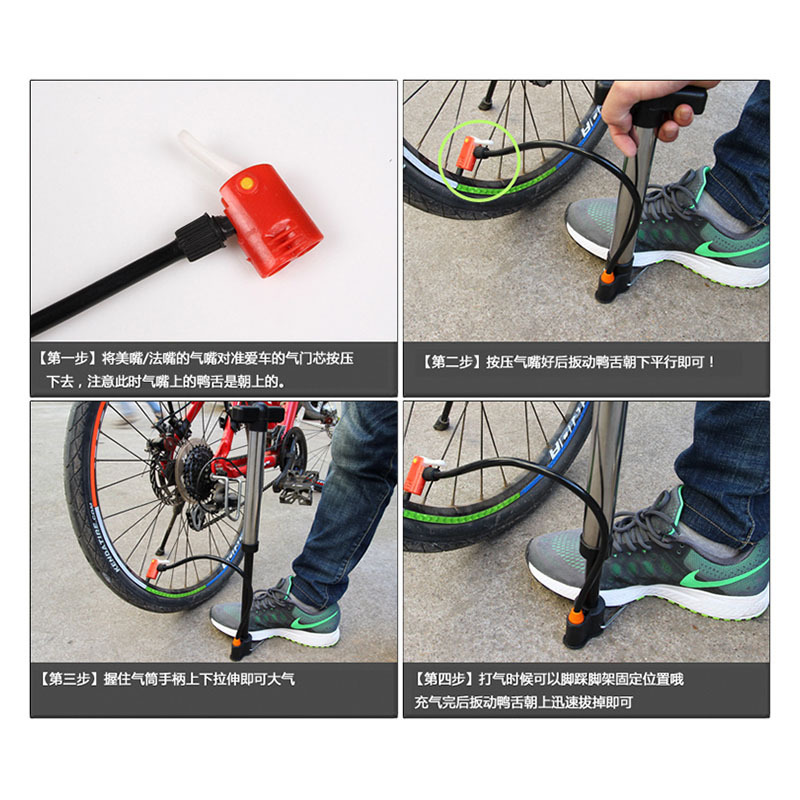 【第一步】将美嘴/法嘴的气嘴对准爱车的气门芯按压下去，注意此时气嘴上的鸭舌是朝上的。

【第二步】按压气嘴好后扳动鸭舌朝下平行即可！

【第三步】握住气筒手柄上下拉伸即可大气

【第四步】打气时候可以脚踩脚架固定位置哦
充气完后扳动鸭舌朝上迅速拔掉即可