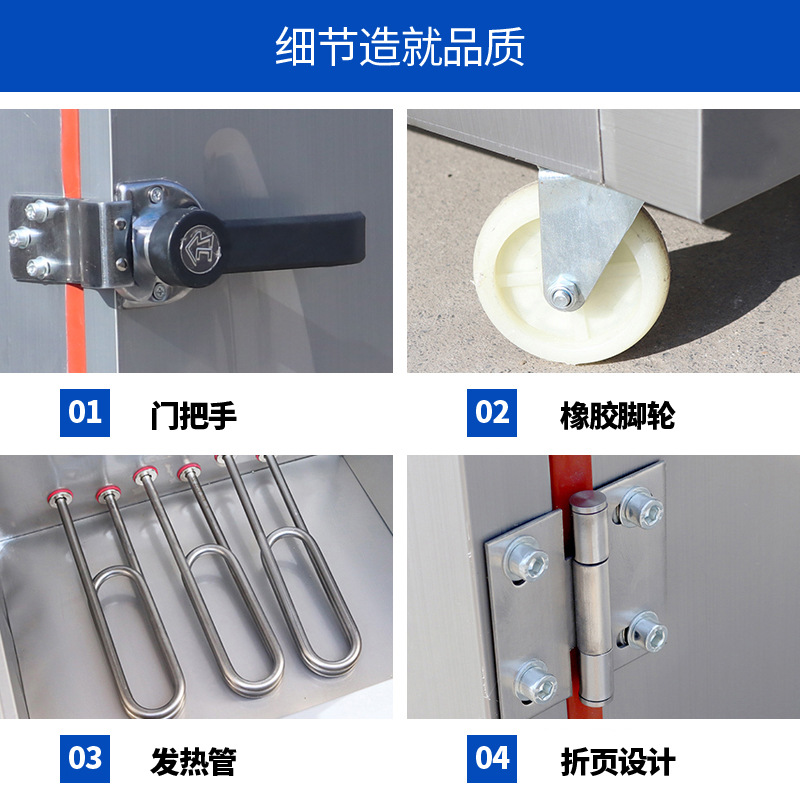 细节造就品质

01 门把手

02 橡胶脚轮

03 发热管

04 折页设计