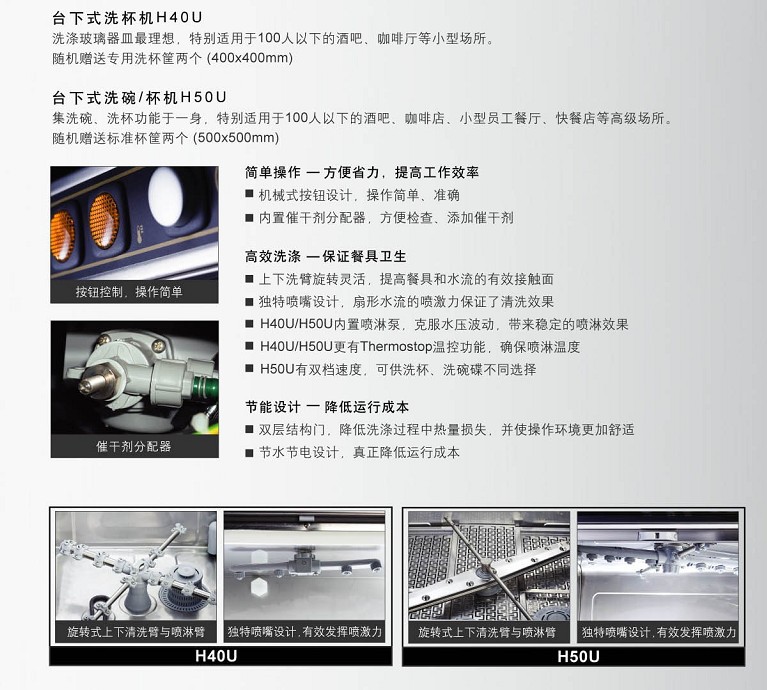 台下式洗杯机H40U
洗涤玻璃器皿最理想，特别适用于100人以下的酒吧、咖啡厅等小型场所。
随机赠送专用洗杯筐两个 (400x400mm)

台下式洗碗/杯机H50U
集洗碗、洗杯功能于一身，特别适用于100人以下的酒吧、咖啡店、小型员工餐厅、快餐店等高级场所。
随机赠送标准杯筐两个 (500x500mm)

按钮控制，操作简单

催干剂分配器

简单操作 — 方便省力，提高工作效率
■ 机械式按钮设计，操作简单、准确
■ 内置催干剂分配器，方便检查、添加催干剂

高效洗涤 — 保证餐具卫生
■ 上下洗臂旋转灵活，提高餐具和水流的有效接触面
■ 独特喷嘴设计，扇形水流的喷激力保证了清洗效果
■ H40U/H50U内置喷淋泵，克服水压波动，带来稳定的喷淋效果
■ H40U/H50U更有Thermostop温控功能，确保喷淋温度
■ H50U有双档速度，可供洗杯、洗碗碟不同选择

节能设计 — 降低运行成本
■ 双层结构门，降低洗涤过程中热量损失，并使操作环境更加舒适
■ 节水节电设计，真正降低运行成本

旋转式上下清洗臂与喷淋臂
独特喷嘴设计，有效发挥喷激力
H40U

旋转式上下清洗臂与喷淋臂
独特喷嘴设计，有效发挥喷激力
H50U