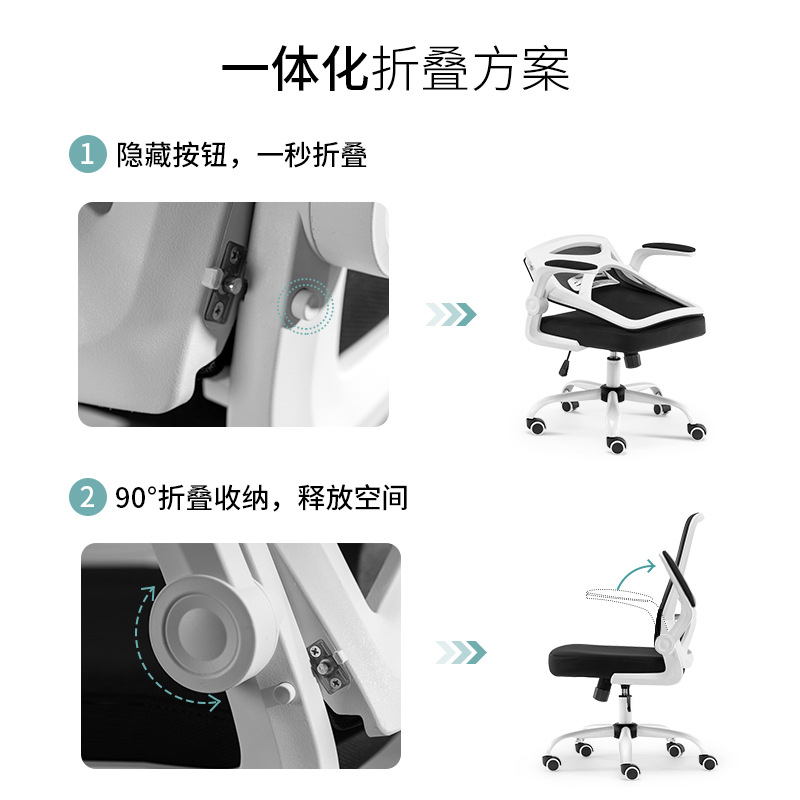 一体化折叠方案

1 隐藏按钮，一秒折叠

2 90°折叠收纳，释放空间