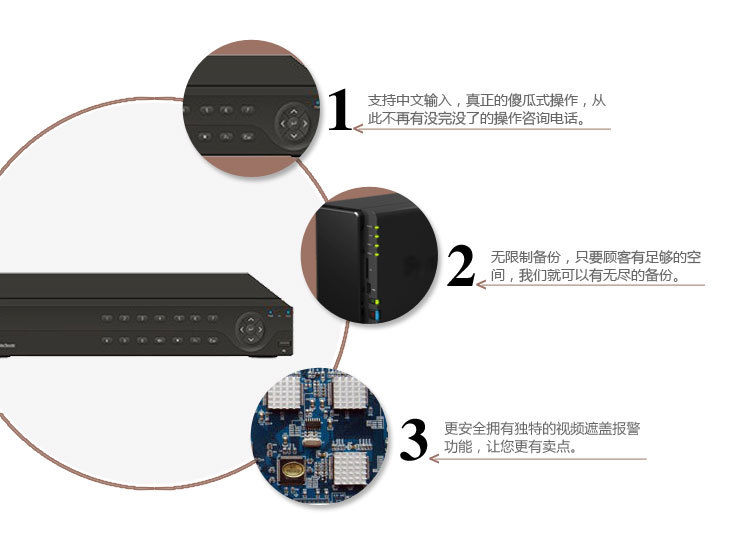 1 支持中文输入，真正的傻瓜式操作，从此不再有没完没了的操作咨询电话。

2 无限制备份，只要顾客有足够的空间，我们就可以有无尽的备份。

3 更安全拥有独特的视频遮盖报警功能，让您更有卖点。