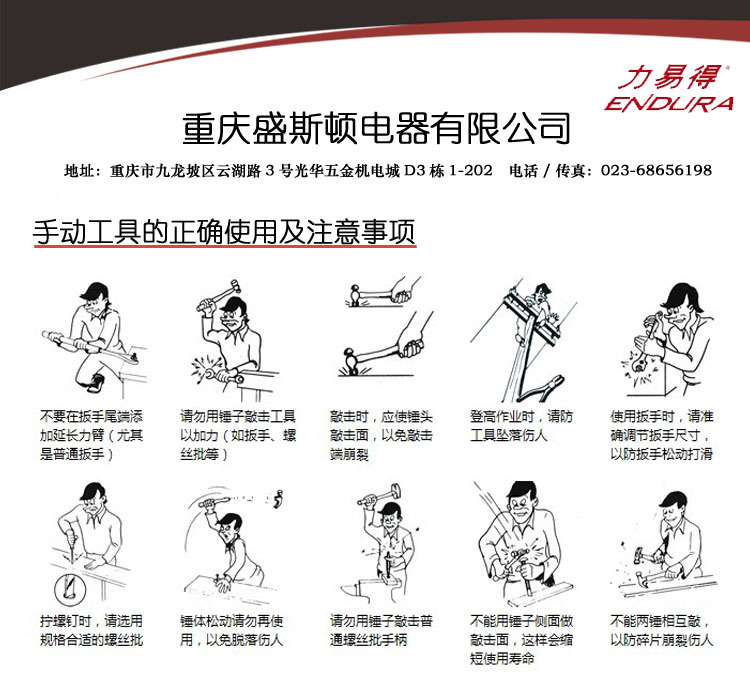 力易得®
ENDURA

重庆盛斯顿电器有限公司

地址：重庆市九龙坡区云湖路 3 号光华五金机电城 D3 栋 1-202　电话 / 传真：023-68656198

手动工具的正确使用及注意事项

不要在扳手尾端添加延长力臂（尤其是普通扳手）

请勿用锤子敲击工具以加力（如扳手、螺丝批等）

敲击时，应使锤头敲击面，以免敲击端崩裂

登高作业时，请防工具坠落伤人

使用扳手时，请准确调节扳手尺寸，以防扳手松动打滑

拧螺钉时，请选用规格合适的螺丝批

锤体松动请勿再使用，以免脱落伤人

请勿用锤子敲击普通螺丝批手柄

不能用锤子侧面做敲击面，这样会缩短使用寿命

不能两锤相互敲，以防碎片崩裂伤人