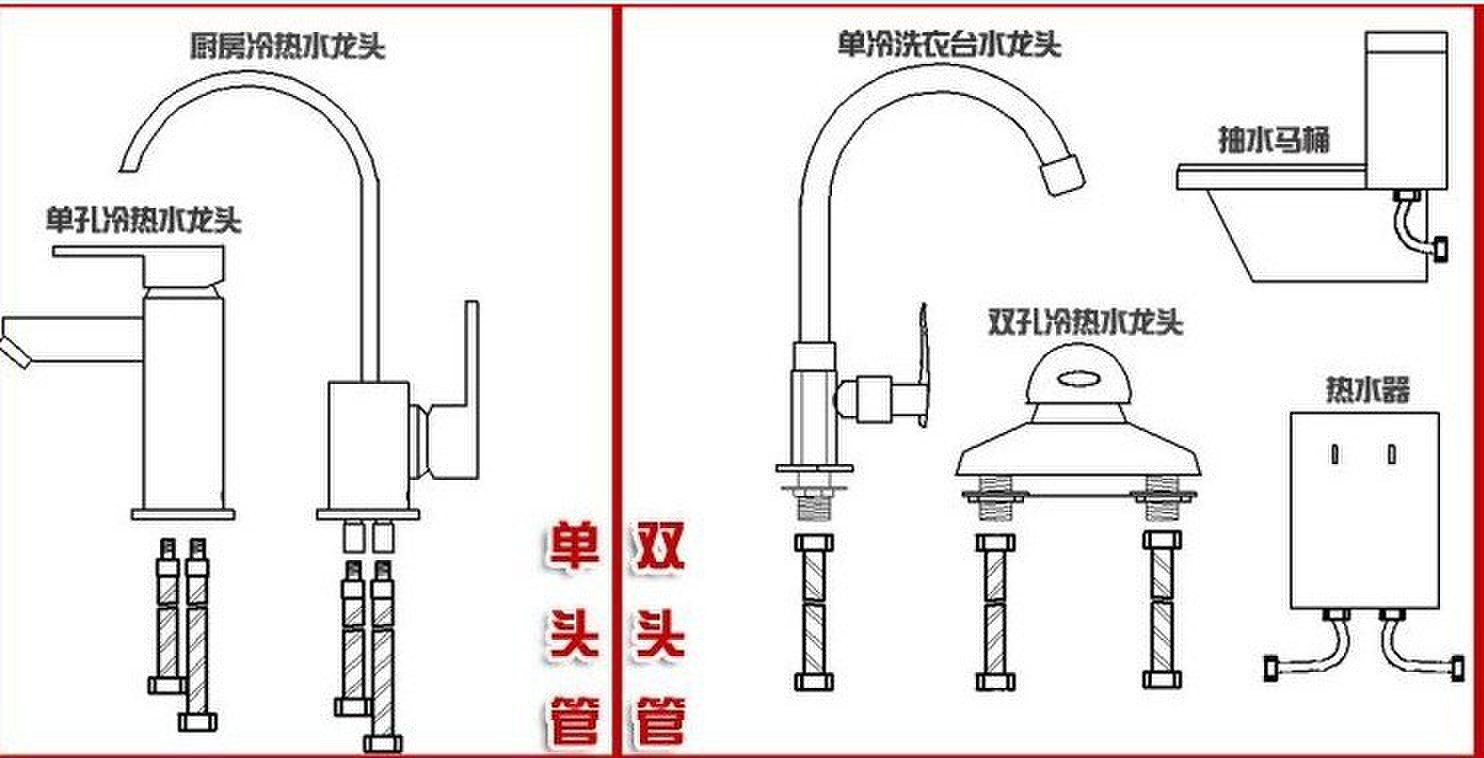 厨房冷热水龙头

单孔冷热水龙头

单头管

双头管

单冷洗衣台水龙头

抽水马桶

双孔冷热水龙头

热水器