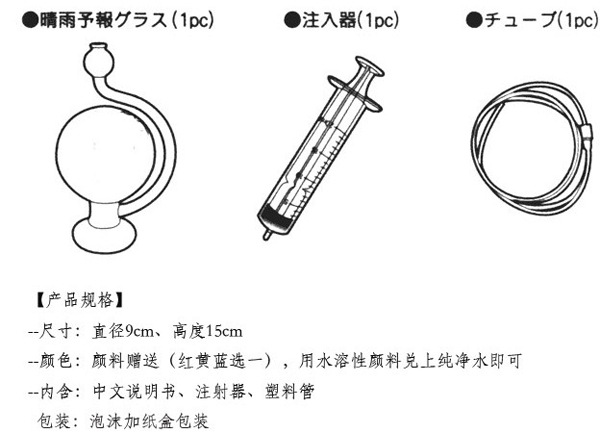 ●晴雨予報グラス(1pc)

●注入器(1pc)

●チューブ(1pc)

【产品规格】

--尺寸：直径9cm、高度15cm

--颜色：颜料赠送（红黄蓝选一），用水溶性颜料兑上纯净水即可

--内含：中文说明书、注射器、塑料管

包装：泡沫加纸盒包装