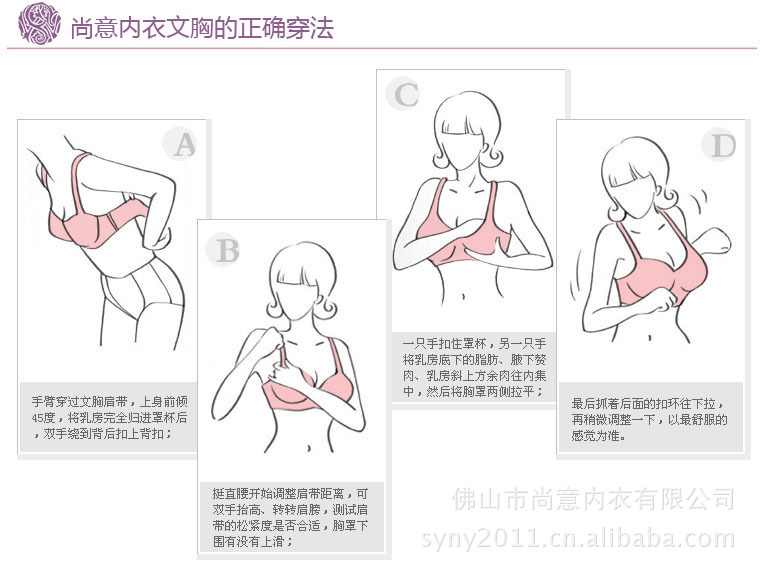 尚意内衣文胸的正确穿法

A

手臂穿过文胸肩带，上身前倾45度，将乳房完全归进罩杯后，双手绕到背后扣上背扣；

B

挺直腰开始调整肩带距离，可双手抬高、转转肩膀，测试肩带的松紧度是否合适，胸罩下围有没有上滑；

C

一只手扣住罩杯，另一只手将乳房底下的脂肪、腋下赘肉、乳房斜上方余肉往内集中，然后将胸罩两侧拉平；

D

最后抓着后面的扣环往下拉，再稍微调整一下，以最舒服的感觉为准。

佛山市尚意内衣有限公司
syny2011.cn.alibaba.com