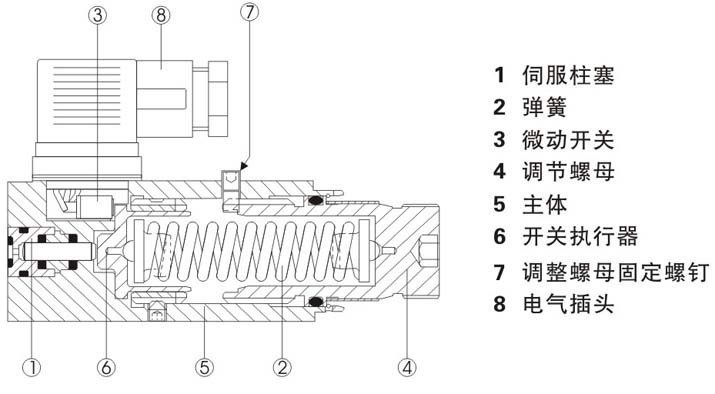 ③ ⑧ ⑦

① ⑥ ⑤ ② ④

1 伺服柱塞
2 弹簧
3 微动开关
4 调节螺母
5 主体
6 开关执行器
7 调整螺母固定螺钉
8 电气插头