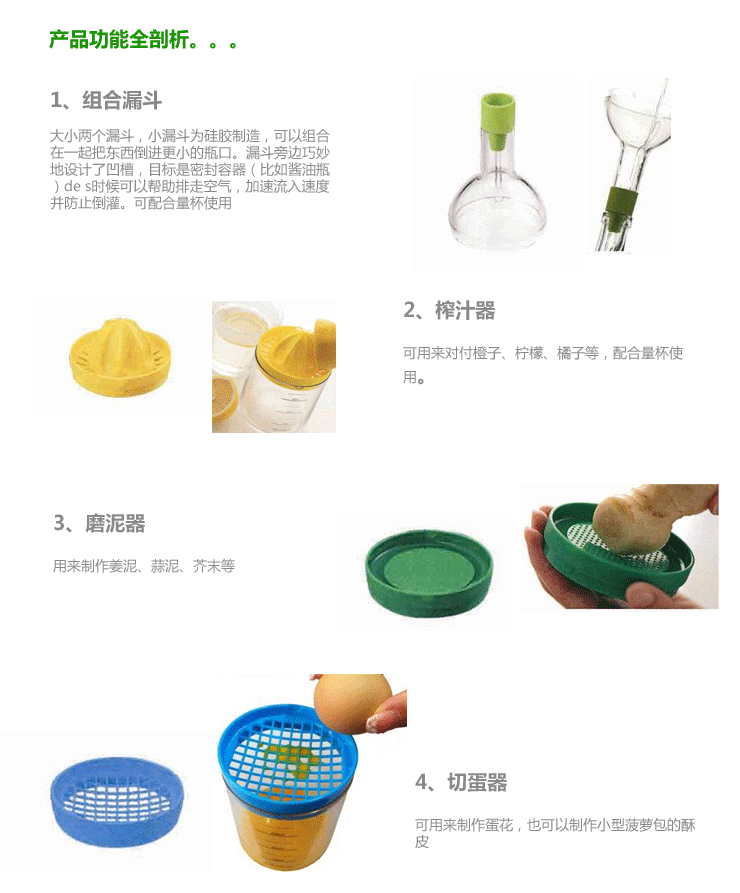 产品功能全剖析。。。

1、组合漏斗

大小两个漏斗，小漏斗为硅胶制造，可以组合在一起把东西倒进更小的瓶口。漏斗旁边巧妙地设计了凹槽，目标是密封容器（比如酱油瓶）de s时候可以帮助排走空气，加速流入速度并防止倒灌。可配合量杯使用

2、榨汁器

可用来对付橙子、柠檬、橘子等，配合量杯使用。

3、磨泥器

用来制作姜泥、蒜泥、芥末等

4、切蛋器

可用来制作蛋花，也可以制作小型菠萝包的酥皮