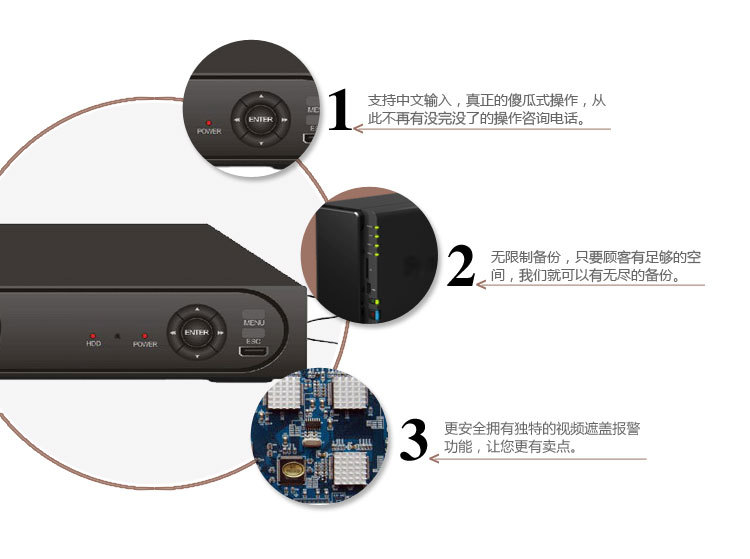 POWER
ENTER
1
支持中文输入，真正的傻瓜式操作，从此不再有没完没了的操作咨询电话。

2
无限制备份，只要顾客有足够的空间，我们就可以有无尽的备份。

HDD
POWER
ENTER
MENU
ESC

3
更安全拥有独特的视频遮盖报警功能，让您更有卖点。