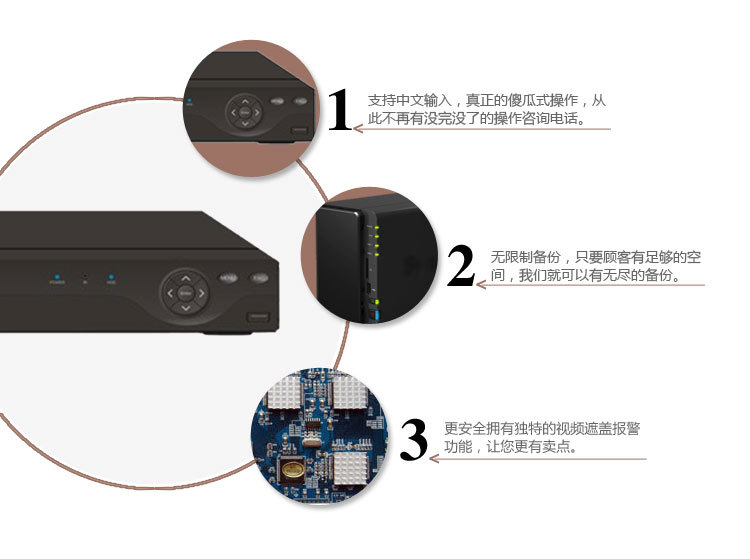 1
支持中文输入，真正的傻瓜式操作，从此不再有没完没了的操作咨询电话。

2
无限制备份，只要顾客有足够的空间，我们就可以有无尽的备份。

3
更安全拥有独特的视频遮盖报警功能，让您更有卖点。