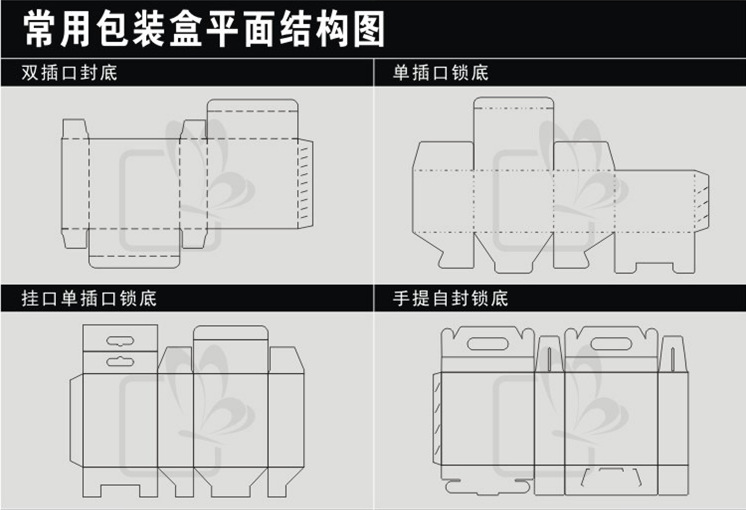 常用包装盒平面结构图

双插口封底

单插口锁底

挂口单插口锁底

手提自封锁底