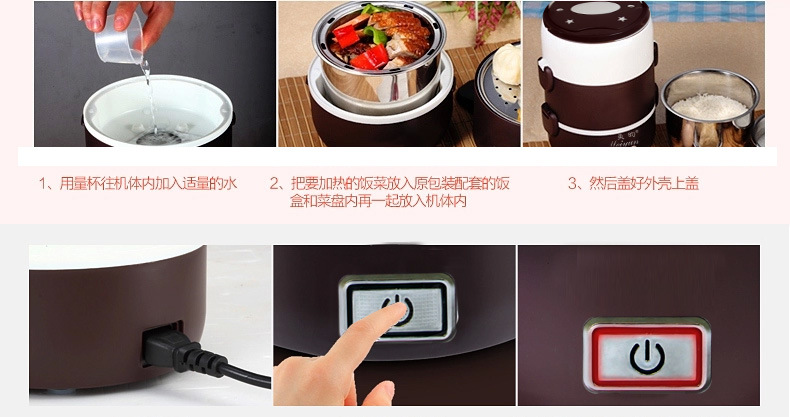 1、用量杯往机体内加入适量的水

2、把要加热的饭菜放入原包装配套的饭盒和菜盘内再一起放入机体内

3、然后盖好外壳上盖