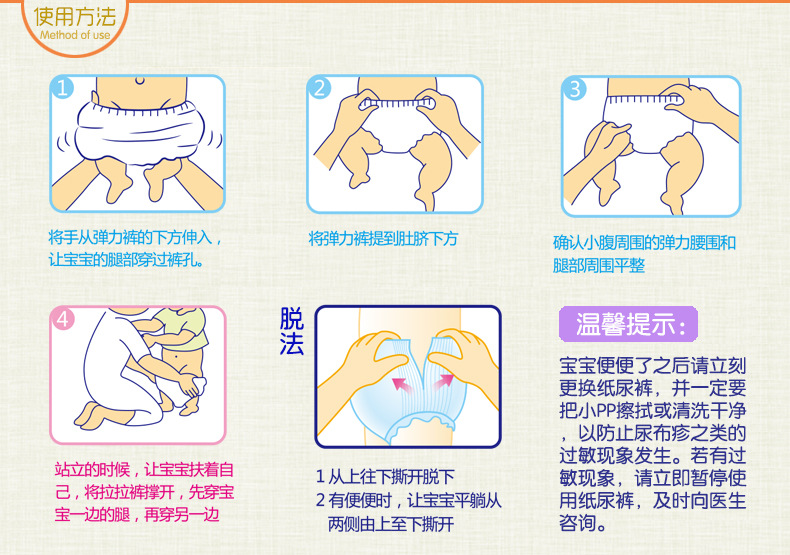 使用方法
Method of use

1
将手从弹力裤的下方伸入，让宝宝的腿部穿过裤孔。

2
将弹力裤提到肚脐下方

3
确认小腹周围的弹力腰围和腿部周围平整

4
站立的时候，让宝宝扶着自己，将拉拉裤撑开，先穿宝宝一边的腿，再穿另一边

脱法
1 从上往下撕开脱下
2 有便便时，让宝宝平躺从两侧由上至下撕开

温馨提示：
宝宝便便了之后请立刻更换纸尿裤，并一定要把小PP擦拭或清洗干净，以防止尿布疹之类的过敏现象发生。若有过敏现象，请立即暂停使用纸尿裤，及时向医生咨询。