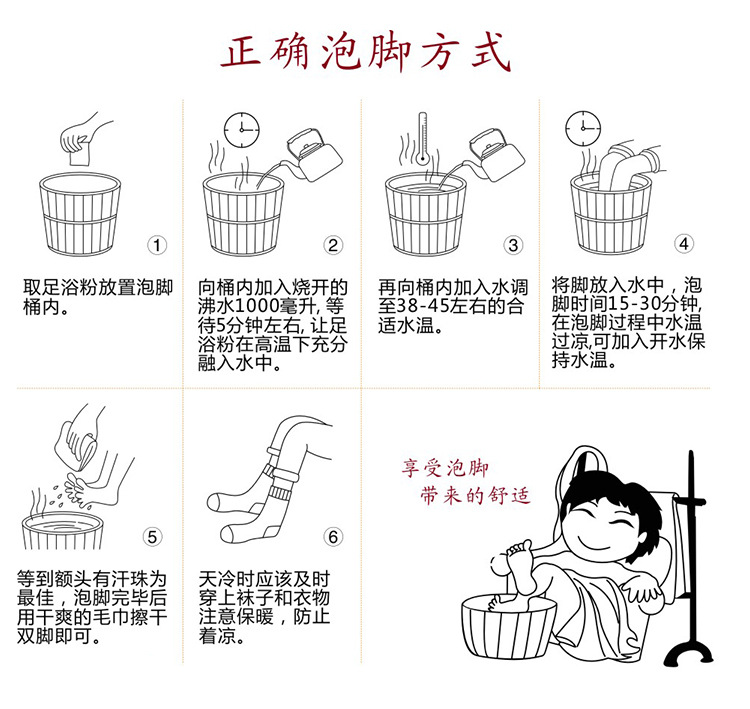 正确泡脚方式

①

取足浴粉放置泡脚桶内。

②

向桶内加入烧开的沸水1000毫升, 等待5分钟左右, 让足浴粉在高温下充分融入水中。

③

再向桶内加入水调至38-45左右的合适水温。

④

将脚放入水中，泡脚时间15-30分钟, 在泡脚过程中水温过凉,可加入开水保持水温。

⑤

等到额头有汗珠为最佳，泡脚完毕后用干爽的毛巾擦干双脚即可。

⑥

天冷时应该及时穿上袜子和衣物注意保暖，防止着凉。

享受泡脚
带来的舒适