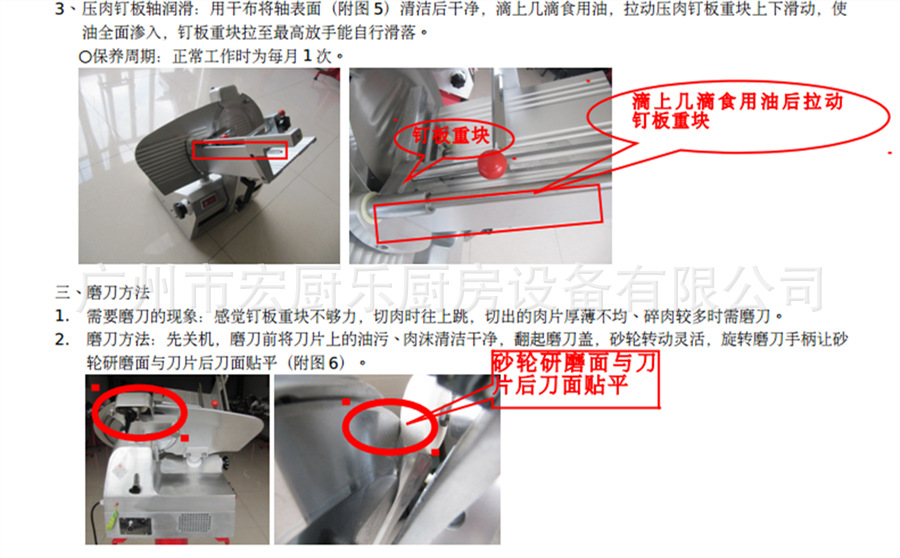 3、压肉钉板轴润滑：用干布将轴表面（附图 5）清洁后干净，滴上几滴食用油，拉动压肉钉板重块上下滑动，使油全面渗入，钉板重块拉至最高放手能自行滑落。

○保养周期：正常工作时为每月 1 次。

钉板重块

滴上几滴食用油后拉动钉板重块

广州市宏厨乐厨房设备有限公司

三、磨刀方法

1. 需要磨刀的现象：感觉钉板重块不够力，切肉时往上跳，切出的肉片厚薄不均、碎肉较多时需磨刀。

2. 磨刀方法：先关机，磨刀前将刀片上的油污、肉沫清洁干净，翻起磨刀盖，砂轮转动灵活，旋转磨刀手柄让砂轮研磨面与刀片后刀面贴平（附图 6）。

砂轮研磨面与刀片后刀面贴平