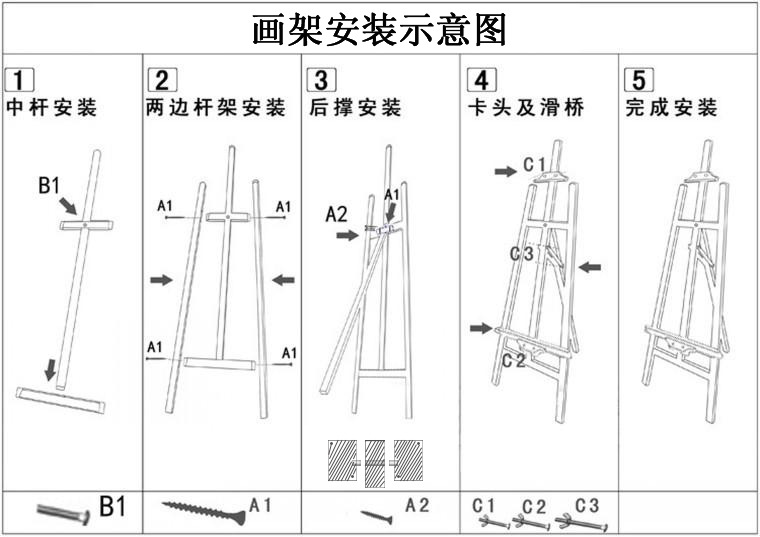 画架安装示意图

1
中杆安装
B1

2
两边杆架安装
A1
A1
A1
A1

3
后撑安装
A2
A1

4
卡头及滑桥
C1
C3
C2

5
完成安装

B1
A1
A2
C1
C2
C3