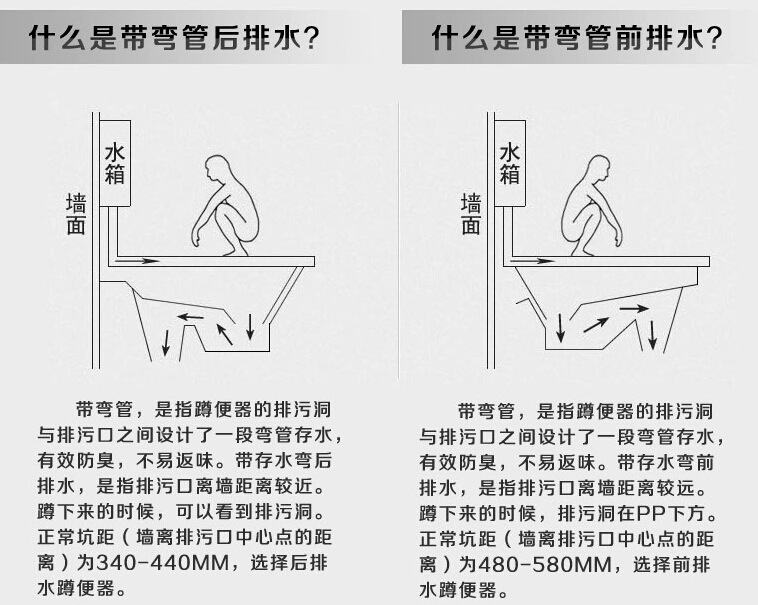 什么是带弯管后排水?

水箱

墙面

带弯管，是指蹲便器的排污洞与排污口之间设计了一段弯管存水，有效防臭，不易返味。带存水弯后排水，是指排污口离墙距离较近。蹲下来的时候，可以看到排污洞。正常坑距（墙离排污口中心点的距离）为340-440MM，选择后排水蹲便器。

什么是带弯管前排水?

水箱

墙面

带弯管，是指蹲便器的排污洞与排污口之间设计了一段弯管存水，有效防臭，不易返味。带存水弯前排水，是指排污口离墙距离较远。蹲下来的时候，排污洞在PP下方。正常坑距（墙离排污口中心点的距离）为480-580MM，选择前排水蹲便器。