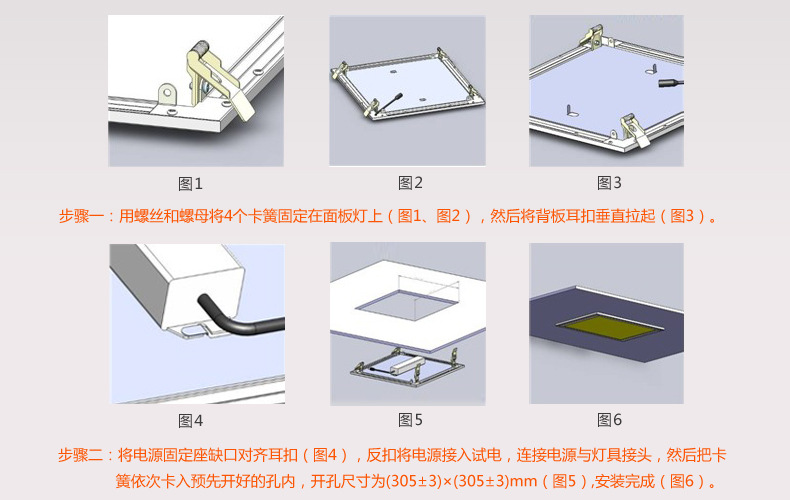 图1

图2

图3

步骤一：用螺丝和螺母将4个卡簧固定在面板灯上（图1、图2），然后将背板耳扣垂直拉起（图3）。

图4

图5

图6

步骤二：将电源固定座缺口对齐耳扣（图4），反扣将电源接入试电，连接电源与灯具接头，然后把卡簧依次卡入预先开好的孔内，开孔尺寸为(305±3)×(305±3)mm（图5）,安装完成（图6）。