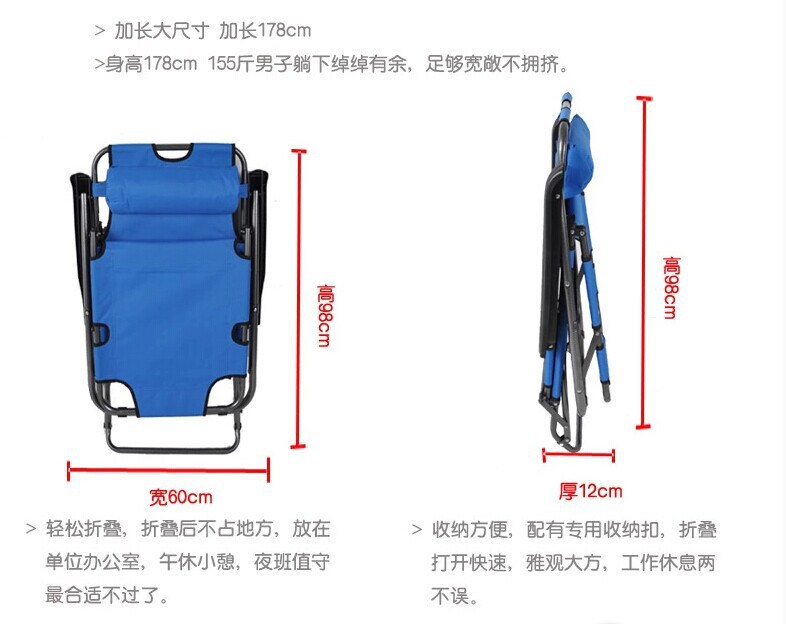 > 加长大尺寸 加长178cm

>身高178cm 155斤男子躺下绰绰有余，足够宽敞不拥挤。

高98cm

宽60cm

高98cm

厚12cm

> 轻松折叠，折叠后不占地方，放在单位办公室，午休小憩，夜班值守最合适不过了。

> 收纳方便，配有专用收纳扣，折叠打开快速，雅观大方，工作休息两不误。