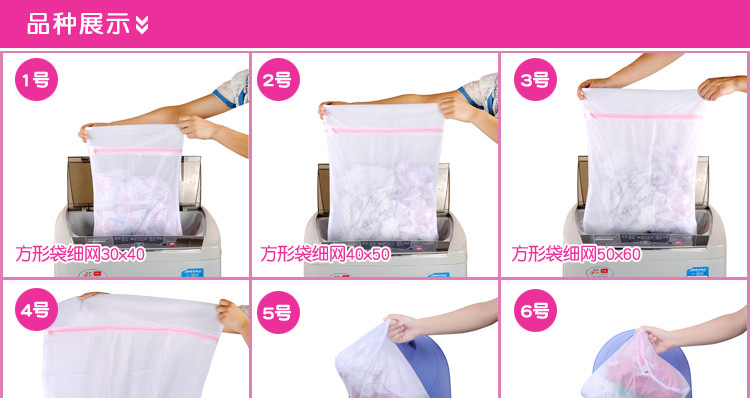 品种展示

1号

方形袋细网30×40

2号

方形袋细网40×50

3号

方形袋细网50×60

4号

5号

6号