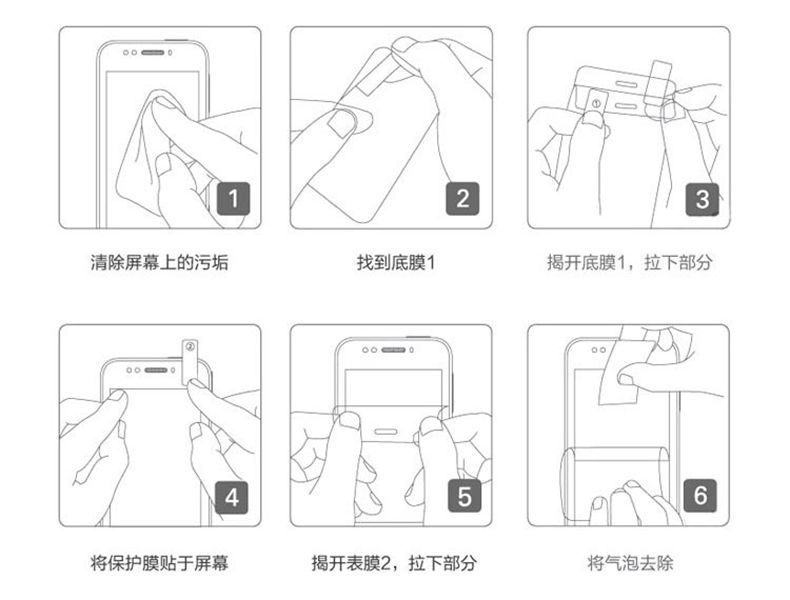 1
清除屏幕上的污垢

2
找到底膜1

①
3
揭开底膜1，拉下部分

②
4
将保护膜贴于屏幕

5
揭开表膜2，拉下部分

6
将气泡去除