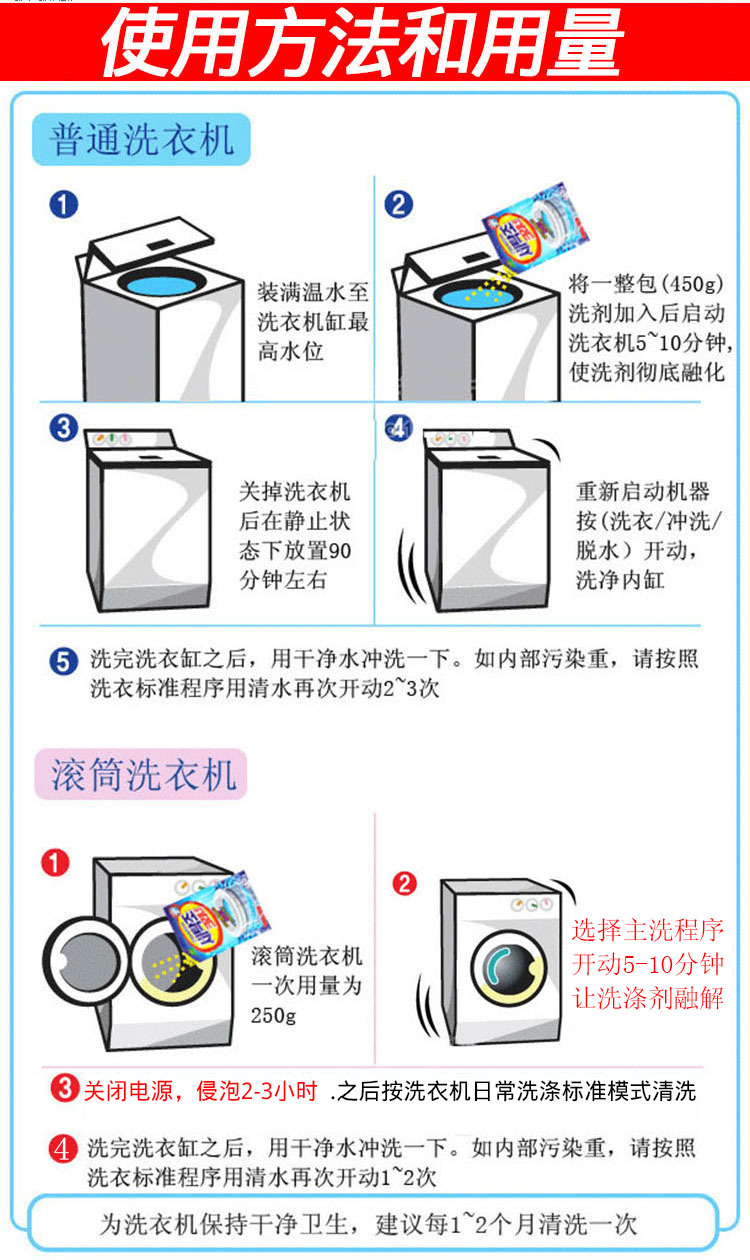 使用方法和用量

普通洗衣机

1
装满温水至洗衣机缸最高水位

2
将一整包(450g)洗剂加入后启动洗衣机5~10分钟，使洗剂彻底融化

3
关掉洗衣机后在静止状态下放置90分钟左右

4
重新启动机器按(洗衣/冲洗/脱水)开动，洗净内缸

5 洗完洗衣缸之后，用干净水冲洗一下。如内部污染重，请按照洗衣标准程序用清水再次开动2~3次

滚筒洗衣机

1
滚筒洗衣机一次用量为250g

2
选择主洗程序开动5-10分钟让洗涤剂融解

3 关闭电源，侵泡2-3小时 .之后按洗衣机日常洗涤标准模式清洗

4 洗完洗衣缸之后，用干净水冲洗一下。如内部污染重，请按照洗衣标准程序用清水再次开动1~2次

为洗衣机保持干净卫生，建议每1~2个月清洗一次