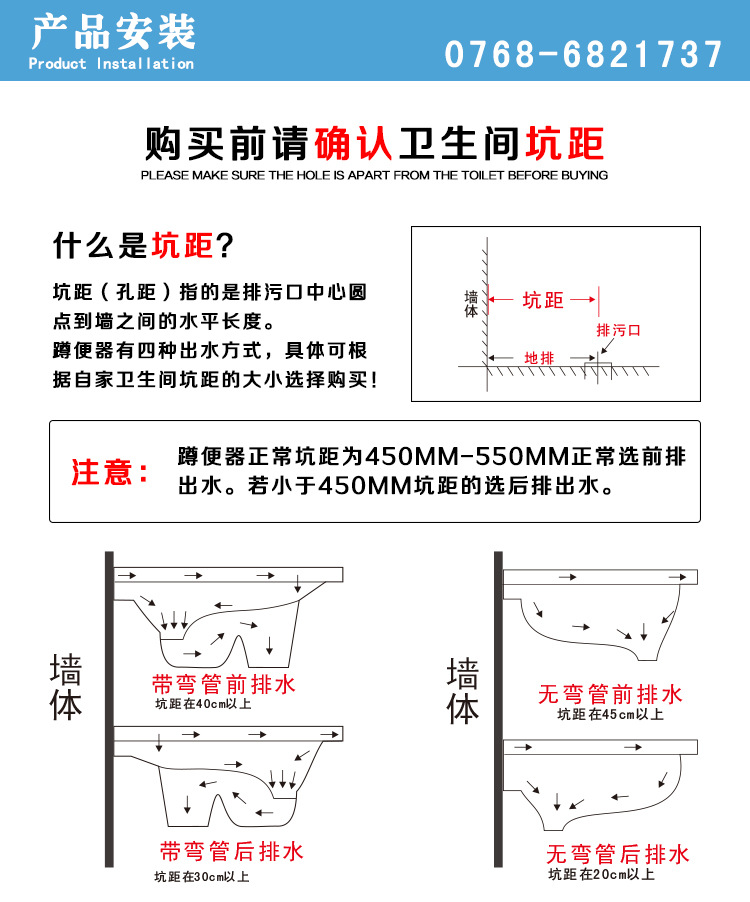 产品安装
Product Installation
0768-6821737

购买前请确认卫生间坑距
PLEASE MAKE SURE THE HOLE IS APART FROM THE TOILET BEFORE BUYING

什么是坑距?

坑距（孔距）指的是排污口中心圆点到墙之间的水平长度。
蹲便器有四种出水方式，具体可根据自家卫生间坑距的大小选择购买!

墙体
坑距
排污口
地排

注意:
蹲便器正常坑距为450MM-550MM正常选前排出水。若小于450MM坑距的选后排出水。

墙体
带弯管前排水
坑距在40cm以上
带弯管后排水
坑距在30cm以上

墙体
无弯管前排水
坑距在45cm以上
无弯管后排水
坑距在20cm以上