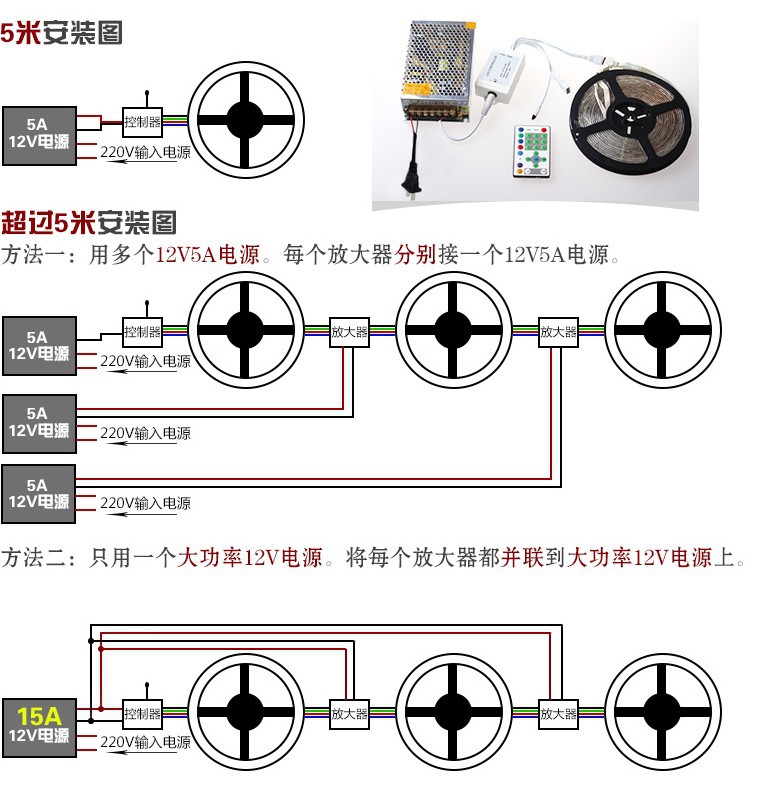 5米安装图

5A
12V电源

控制器

220V输入电源

超过5米安装图

方法一：用多个12V5A电源。每个放大器分别接一个12V5A电源。

5A
12V电源

控制器

220V输入电源

放大器

放大器

5A
12V电源

220V输入电源

5A
12V电源

220V输入电源

方法二：只用一个大功率12V电源。将每个放大器都并联到大功率12V电源上。

15A
12V电源

控制器

220V输入电源

放大器

放大器