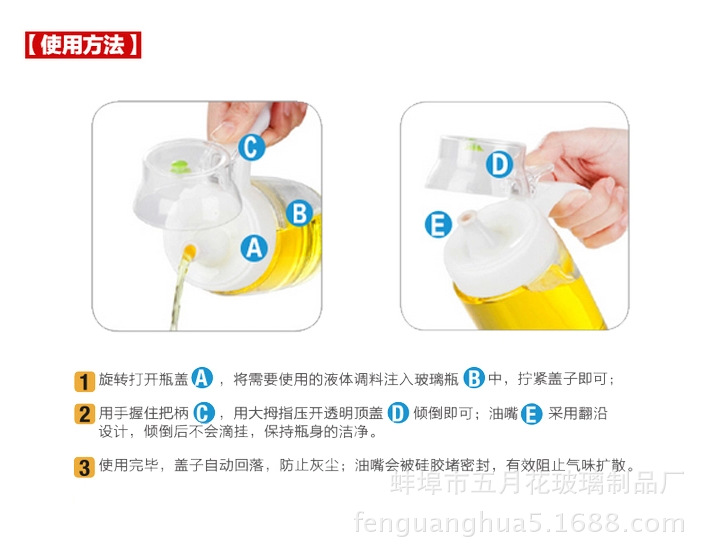 【使用方法】

C
B
A

D
E

1 旋转打开瓶盖 A ，将需要使用的液体调料注入玻璃瓶 B 中，拧紧盖子即可；

2 用手握住把柄 C ，用大拇指压开透明顶盖 D 倾倒即可；油嘴 E 采用翻沿设计，倾倒后不会滴挂，保持瓶身的洁净。

3 使用完毕，盖子自动回落，防止灰尘；油嘴会被硅胶堵密封，有效阻止气味扩散。

蚌埠市五月花玻璃制品厂
fenguanghua5.1688.com