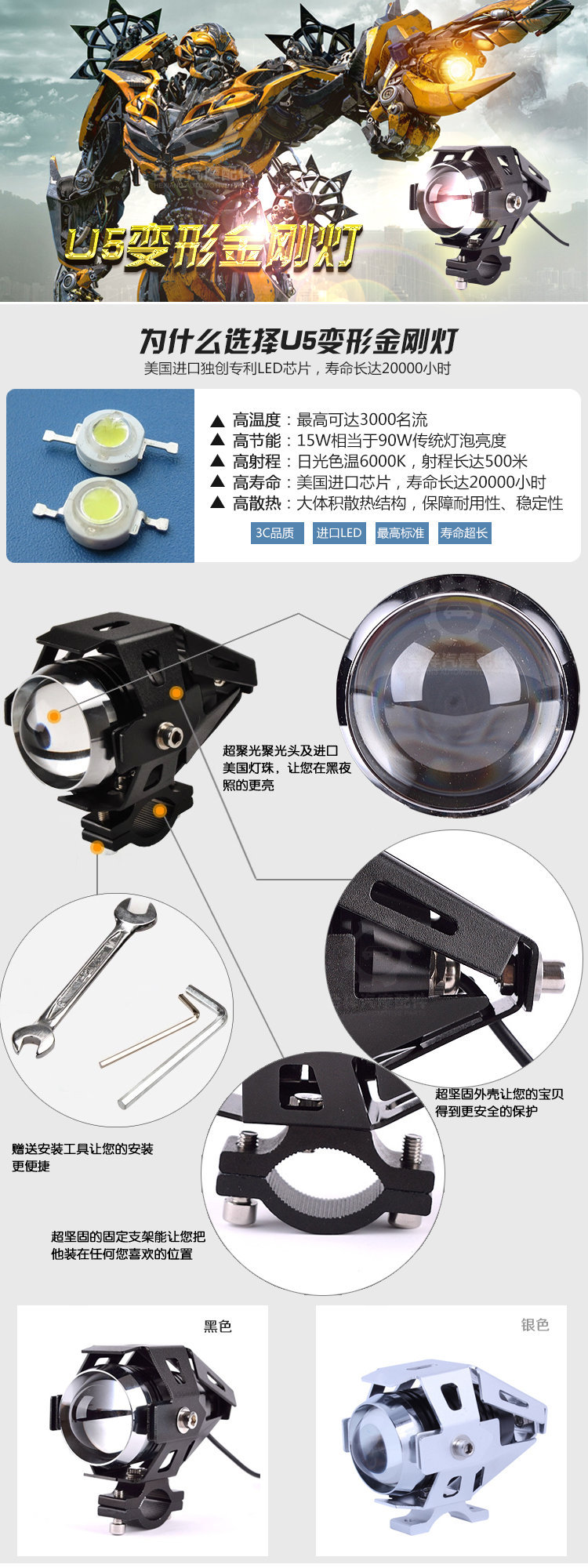 U5变形金刚灯

为什么选择U5变形金刚灯
美国进口独创专利LED芯片，寿命长达20000小时

▲ 高温度：最高可达3000名流
▲ 高节能：15W相当于90W传统灯泡亮度
▲ 高射程：日光色温6000K，射程长达500米
▲ 高寿命：美国进口芯片，寿命长达20000小时
▲ 高散热：大体积散热结构，保障耐用性、稳定性

3C品质 进口LED 最高标准 寿命超长

超聚光聚光头及进口美国灯珠，让您在黑夜照的更亮

超坚固外壳让您的宝贝得到更安全的保护

赠送安装工具让您的安装更便捷

超坚固的固定支架能让您把他装在任何您喜欢的位置

黑色

银色